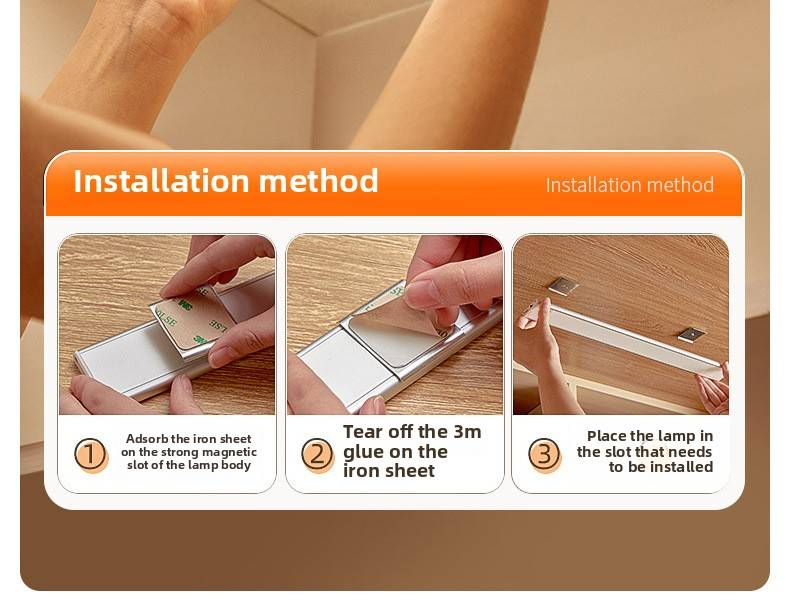 Installation method

Installation method

1 Adsorb the iron sheet on the strong magnetic slot of the lamp body

2 Tear off the 3m glue on the iron sheet

3 Place the lamp in the slot that needs to be installed