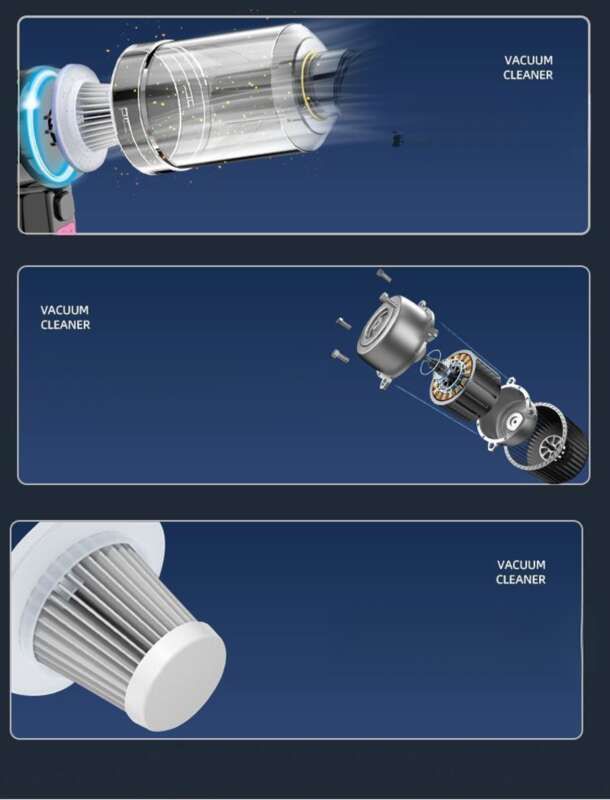 VACUUM
CLEANER

VACUUM
CLEANER

VACUUM
CLEANER