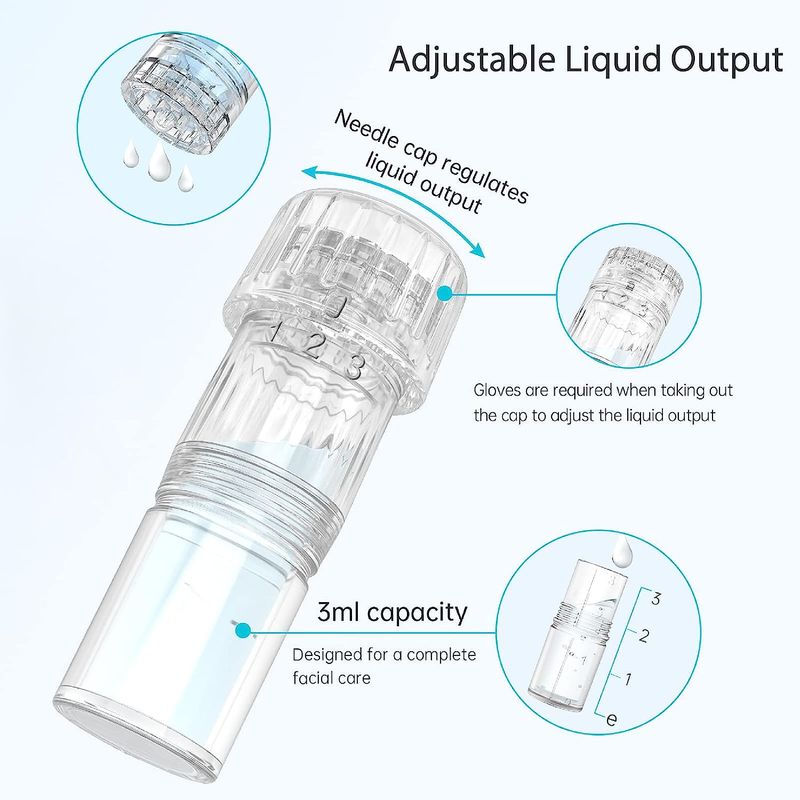 Adjustable Liquid Output

Needle cap regulates liquid output

1 2 3

Gloves are required when taking out the cap to adjust the liquid output

3ml capacity

Designed for a complete facial care

3
2
1
e