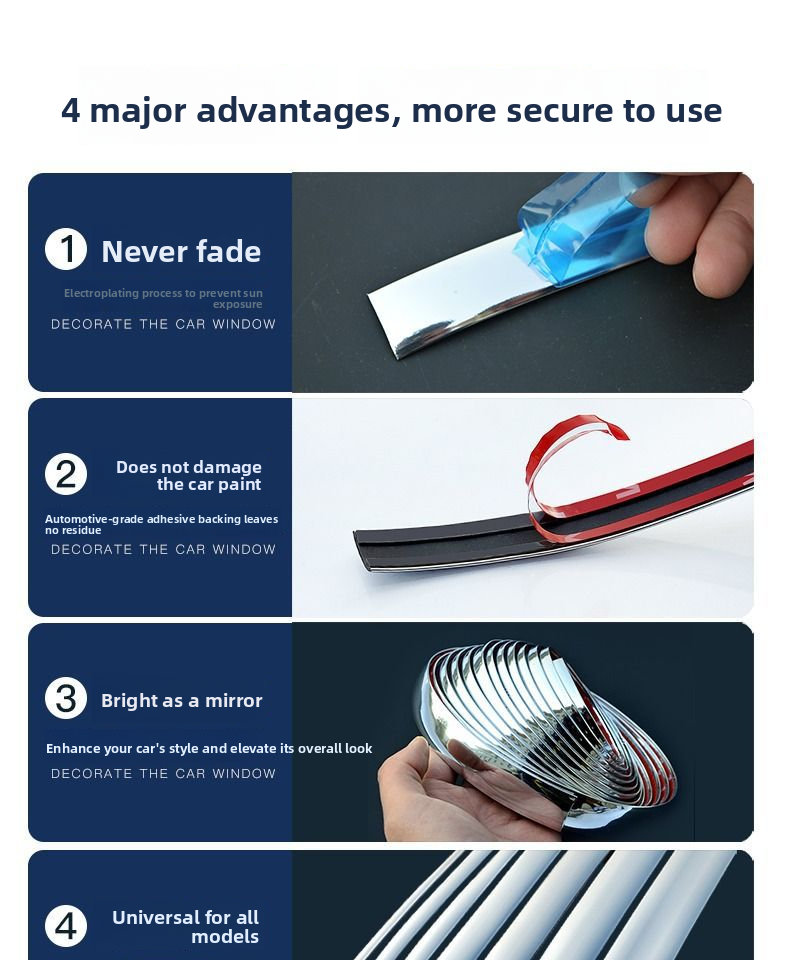 4 major advantages, more secure to use

1 Never fade

Electroplating process to prevent sun exposure

DECORATE THE CAR WINDOW

2 Does not damage the car paint

Automotive-grade adhesive backing leaves no residue

DECORATE THE CAR WINDOW

3 Bright as a mirror

Enhance your car's style and elevate its overall look

DECORATE THE CAR WINDOW

4 Universal for all models