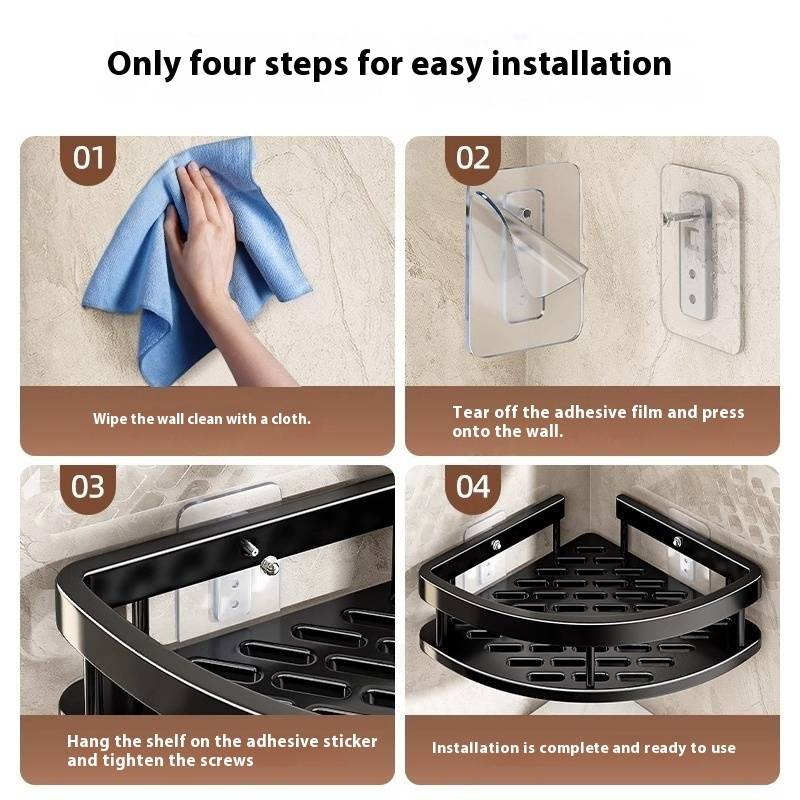 Only four steps for easy installation

01

Wipe the wall clean with a cloth.

02

Tear off the adhesive film and press onto the wall.

03

Hang the shelf on the adhesive sticker and tighten the screws

04

Installation is complete and ready to use