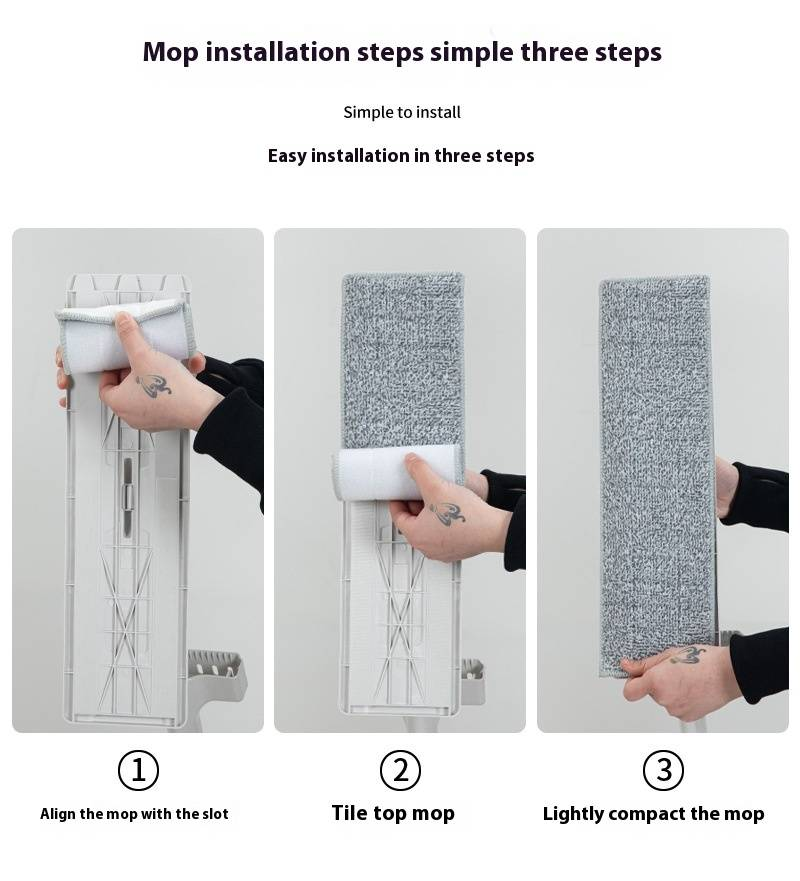 Mop installation steps simple three steps

Simple to install

Easy installation in three steps

①

Align the mop with the slot

②

Tile top mop

③

Lightly compact the mop