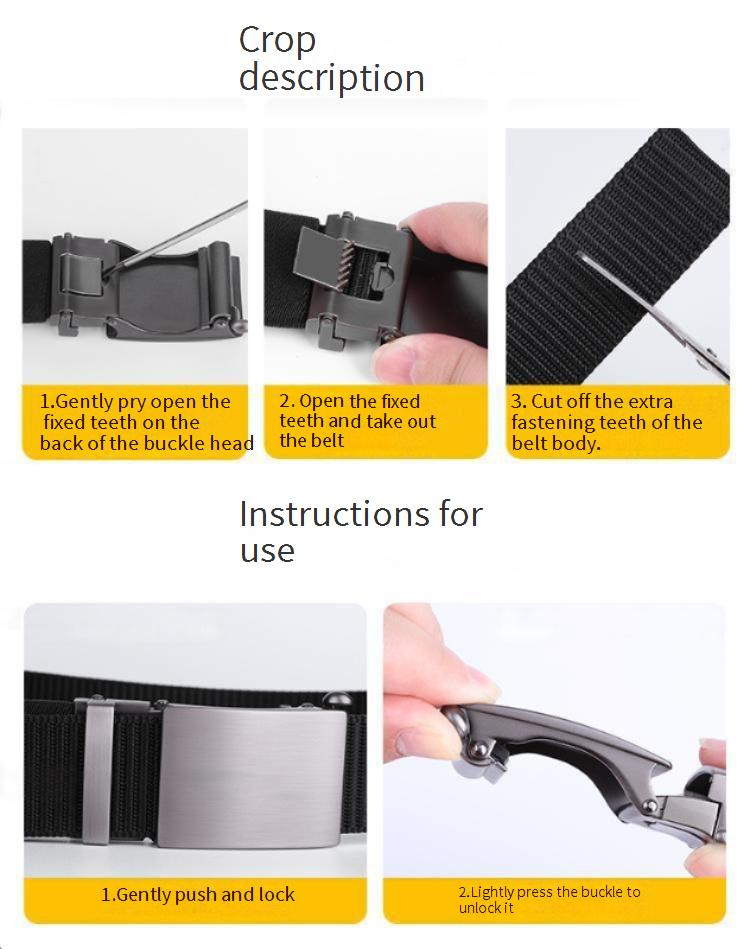 Crop description

1.Gently pry open the fixed teeth on the back of the buckle head

2. Open the fixed teeth and take out the belt

3. Cut off the extra fastening teeth of the belt body.

Instructions for use

1.Gently push and lock

2.Lightly press the buckle to unlock it