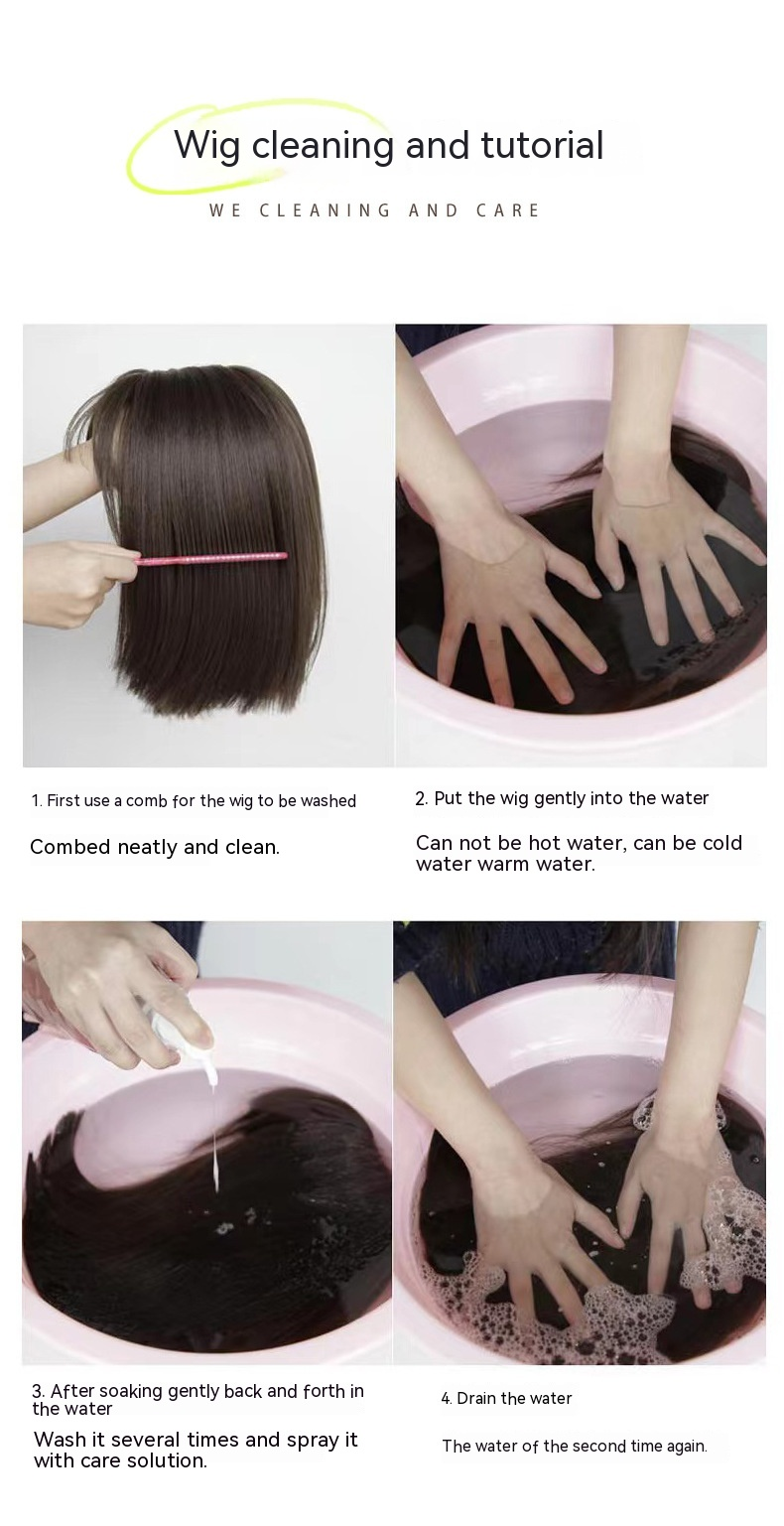 Wig cleaning and tutorial

WE CLEANING AND CARE

1. First use a comb for the wig to be washed

Combed neatly and clean.

2. Put the wig gently into the water

Can not be hot water, can be cold water warm water.

3. After soaking gently back and forth in the water

Wash it several times and spray it with care solution.

4. Drain the water

The water of the second time again.