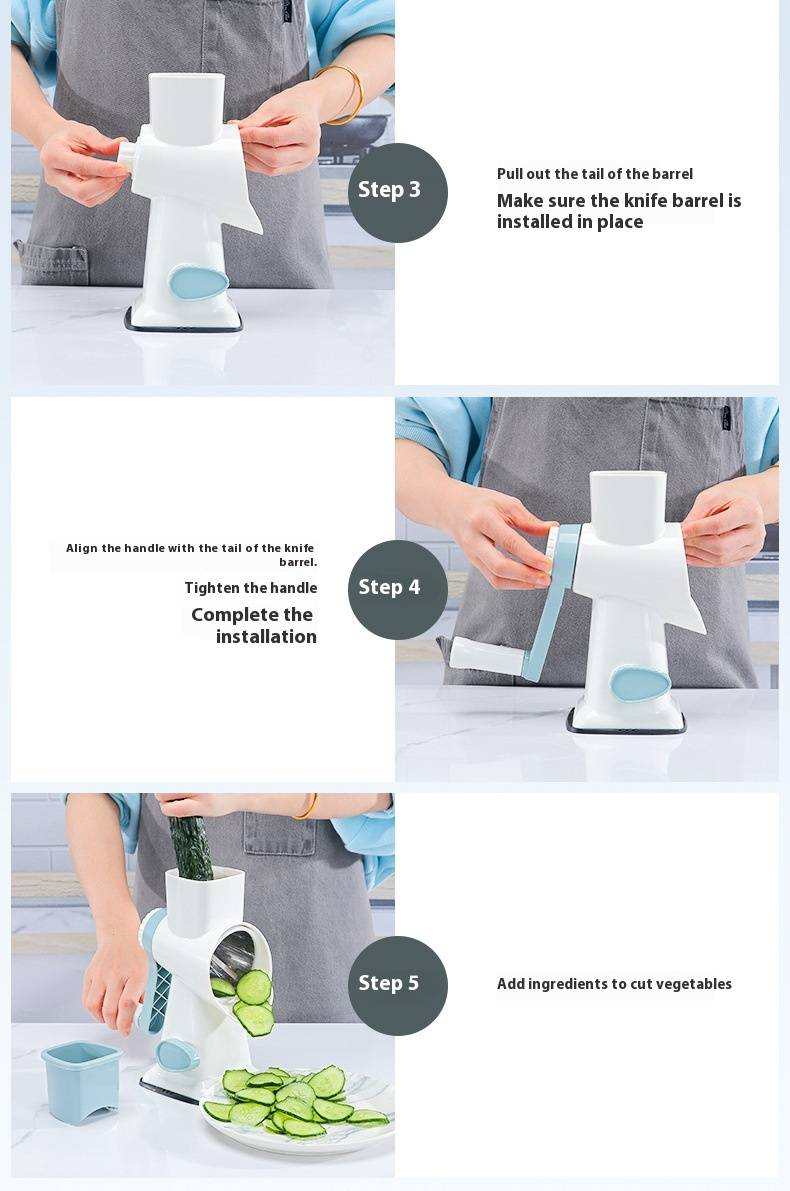 Step 3

Pull out the tail of the barrel

Make sure the knife barrel is installed in place

Align the handle with the tail of the knife barrel.

Tighten the handle

Complete the installation

Step 4

Step 5

Add ingredients to cut vegetables