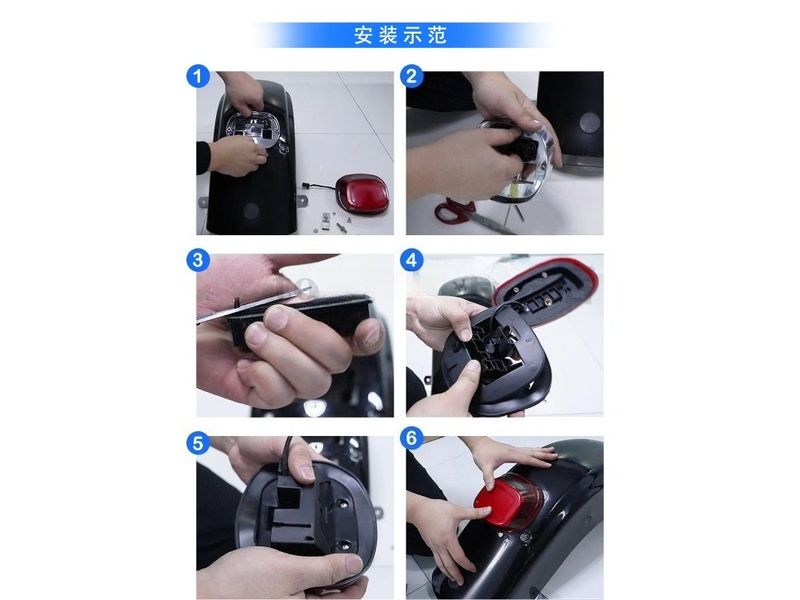 安装示范

1

2

3

4

5

6