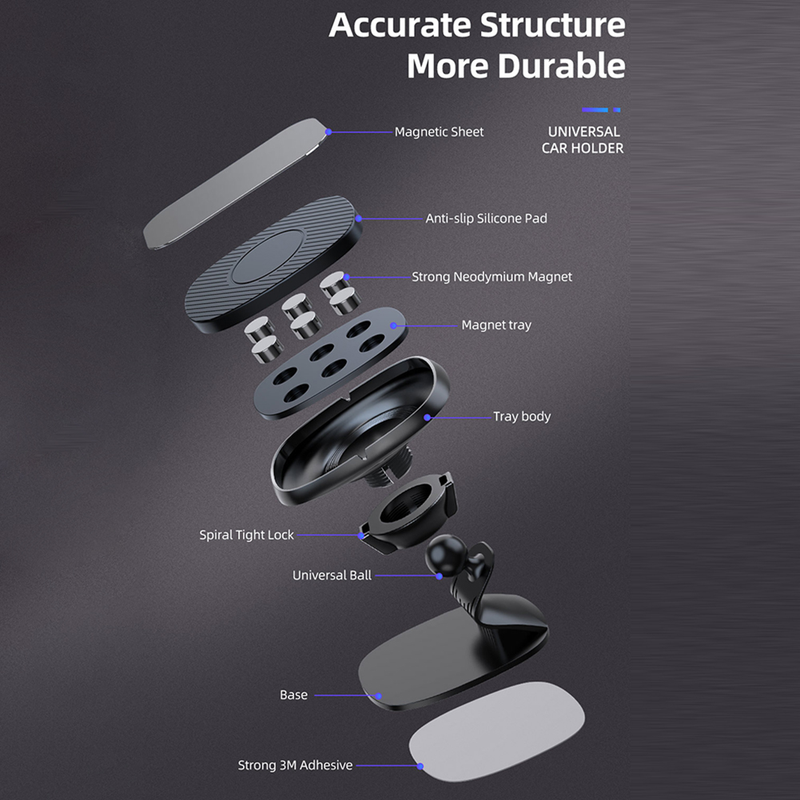 Accurate Structure
More Durable

UNIVERSAL
CAR HOLDER

Magnetic Sheet

Anti-slip Silicone Pad

Strong Neodymium Magnet

Magnet tray

Tray body

Spiral Tight Lock

Universal Ball

Base

Strong 3M Adhesive