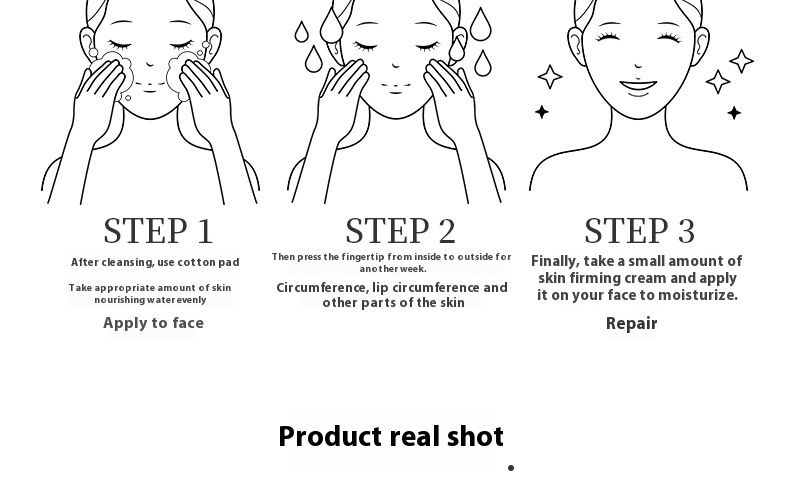 STEP 1

After cleansing, use cotton pad

Take appropriate amount of skin nourishing water evenly

Apply to face

STEP 2

Then press the fingertip from inside to outside for another week.

Circumference, lip circumference and other parts of the skin

STEP 3

Finally, take a small amount of skin firming cream and apply it on your face to moisturize.

Repair

Product real shot