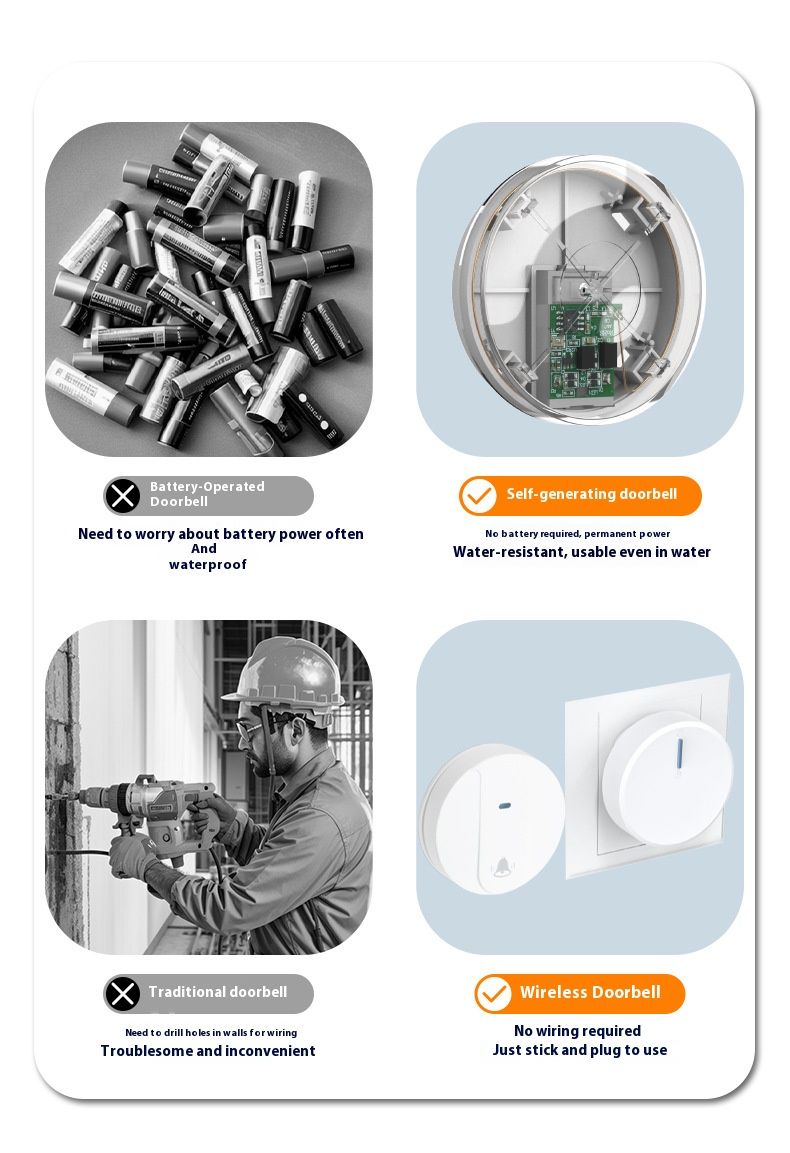 Battery-Operated Doorbell

Need to worry about battery power often
And
waterproof

Self-generating doorbell

No battery required, permanent power
Water-resistant, usable even in water

Traditional doorbell

Need to drill holes in walls for wiring
Troublesome and inconvenient

Wireless Doorbell

No wiring required
Just stick and plug to use