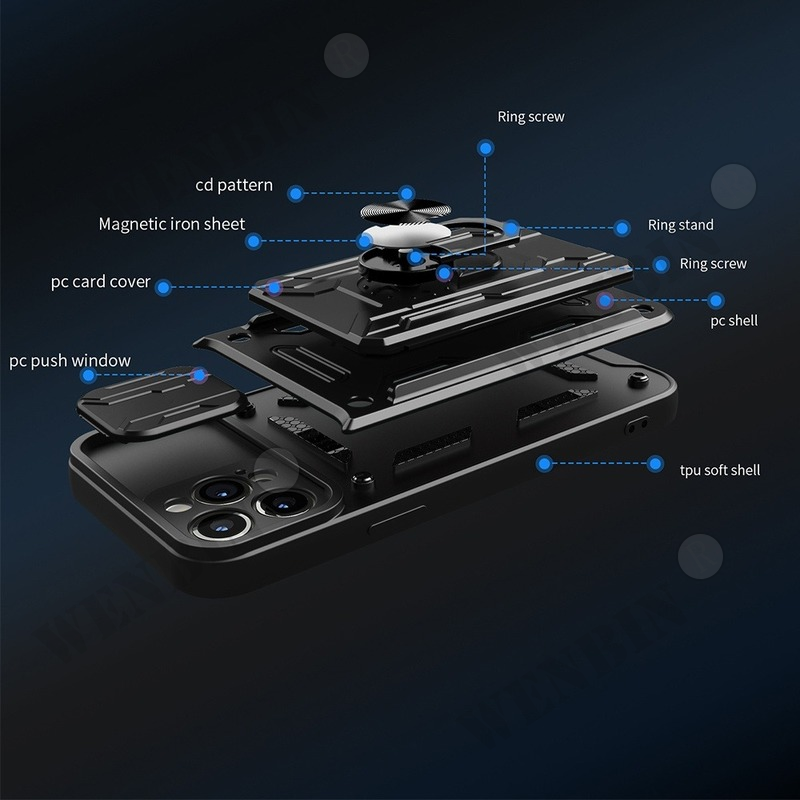 Ring screw

cd pattern

Magnetic iron sheet

Ring stand

Ring screw

pc card cover

pc shell

pc push window

tpu soft shell