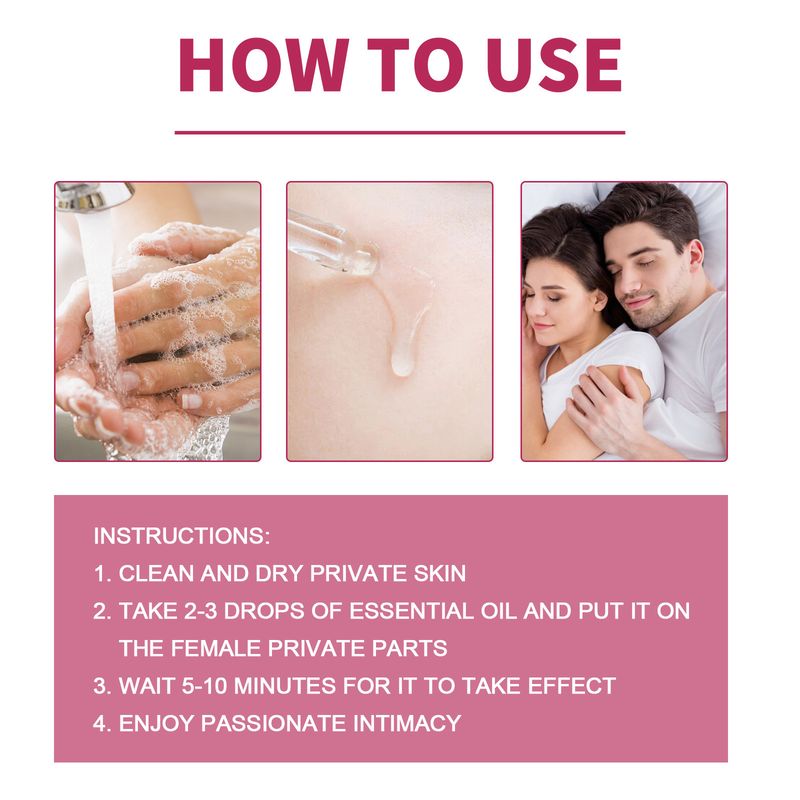 HOW TO USE

INSTRUCTIONS:
1. CLEAN AND DRY PRIVATE SKIN
2. TAKE 2-3 DROPS OF ESSENTIAL OIL AND PUT IT ON THE FEMALE PRIVATE PARTS
3. WAIT 5-10 MINUTES FOR IT TO TAKE EFFECT
4. ENJOY PASSIONATE INTIMACY