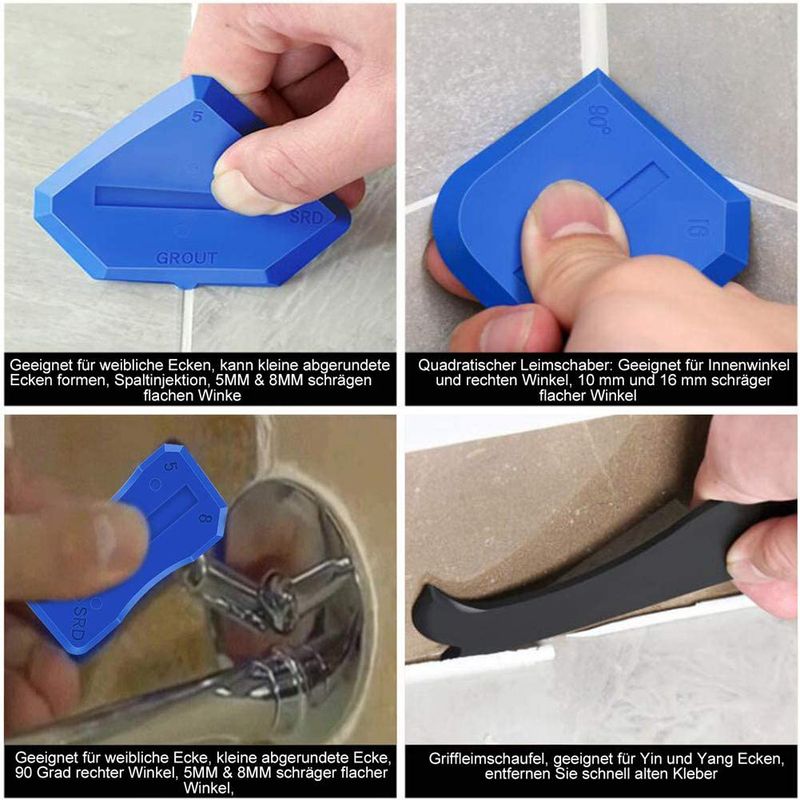 5
SRD
GROUT

Geeignet für weibliche Ecken, kann kleine abgerundete Ecken formen, Spaltinjektion, 5MM & 8MM schrägen flachen Winke

90°
16

Quadratischer Leimschaber: Geeignet für Innenwinkel und rechten Winkel, 10 mm und 16 mm schräger flacher Winkel

5
8
SRD

Geeignet für weibliche Ecke, kleine abgerundete Ecke, 90 Grad rechter Winkel, 5MM & 8MM schräger flacher Winkel,

Griffleimschaufel, geeignet für Yin und Yang Ecken, entfernen Sie schnell alten Kleber