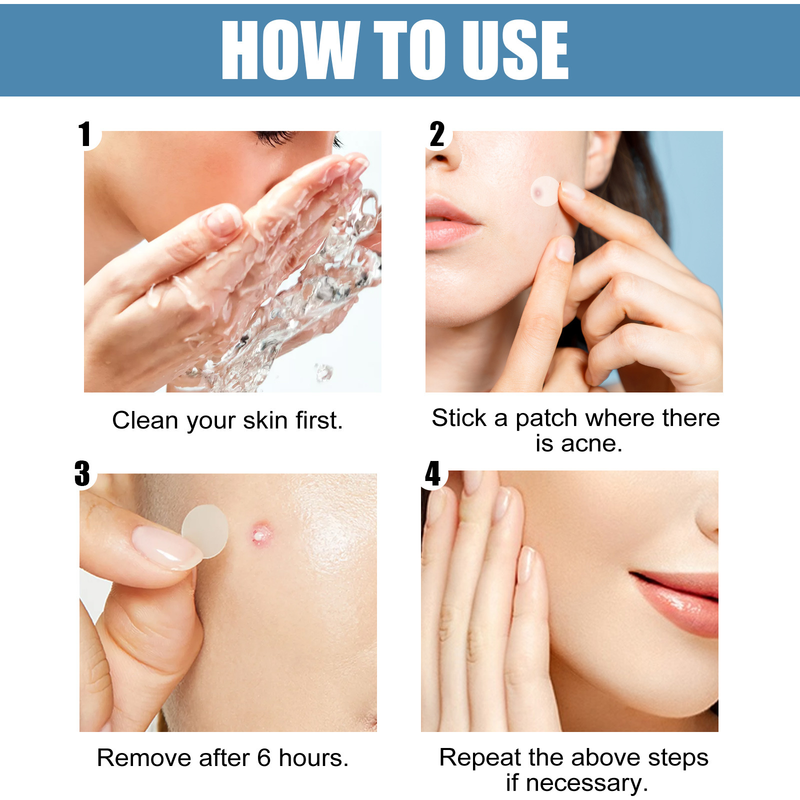 HOW TO USE

1

Clean your skin first.

2

Stick a patch where there is acne.

3

Remove after 6 hours.

4

Repeat the above steps if necessary.