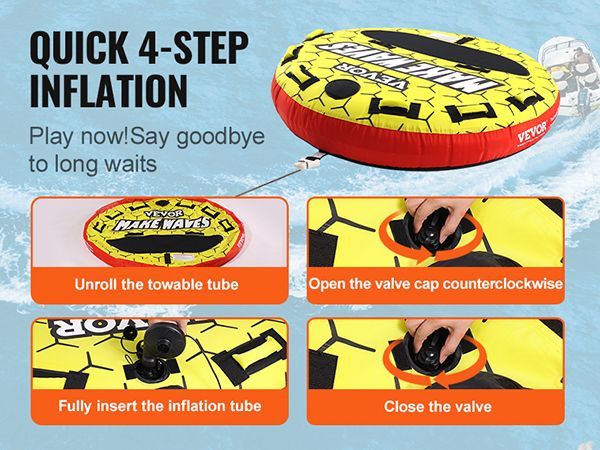 QUICK 4-STEP INFLATION

Play now!Say goodbye to long waits

VEVOR
MAKE WAVES
VEVOR

VEVOR
MAKE WAVES

Unroll the towable tube

Open the valve cap counterclockwise

VOR

Fully insert the inflation tube

Close the valve