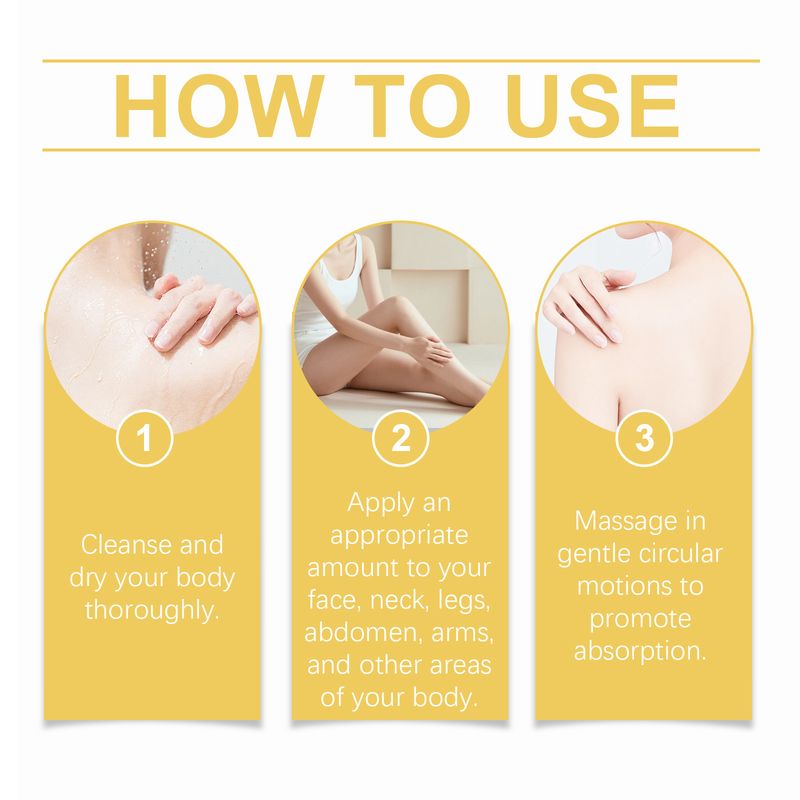 HOW TO USE

1

Cleanse and dry your body thoroughly.

2

Apply an appropriate amount to your face, neck, legs, abdomen, arms, and other areas of your body.

3

Massage in gentle circular motions to promote absorption.