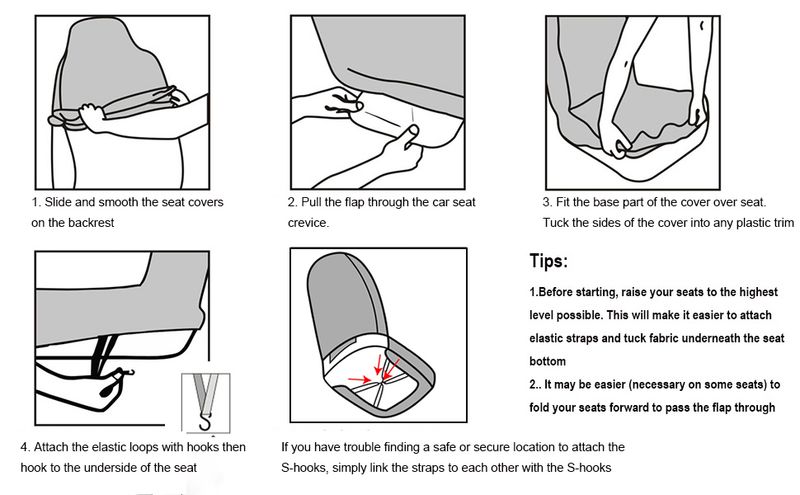 1. Slide and smooth the seat covers on the backrest

2. Pull the flap through the car seat crevice.

3. Fit the base part of the cover over seat. Tuck the sides of the cover into any plastic trim

4. Attach the elastic loops with hooks then hook to the underside of the seat

If you have trouble finding a safe or secure location to attach the S-hooks, simply link the straps to each other with the S-hooks

Tips:

1.Before starting, raise your seats to the highest level possible. This will make it easier to attach elastic straps and tuck fabric underneath the seat bottom

2.. It may be easier (necessary on some seats) to fold your seats forward to pass the flap through