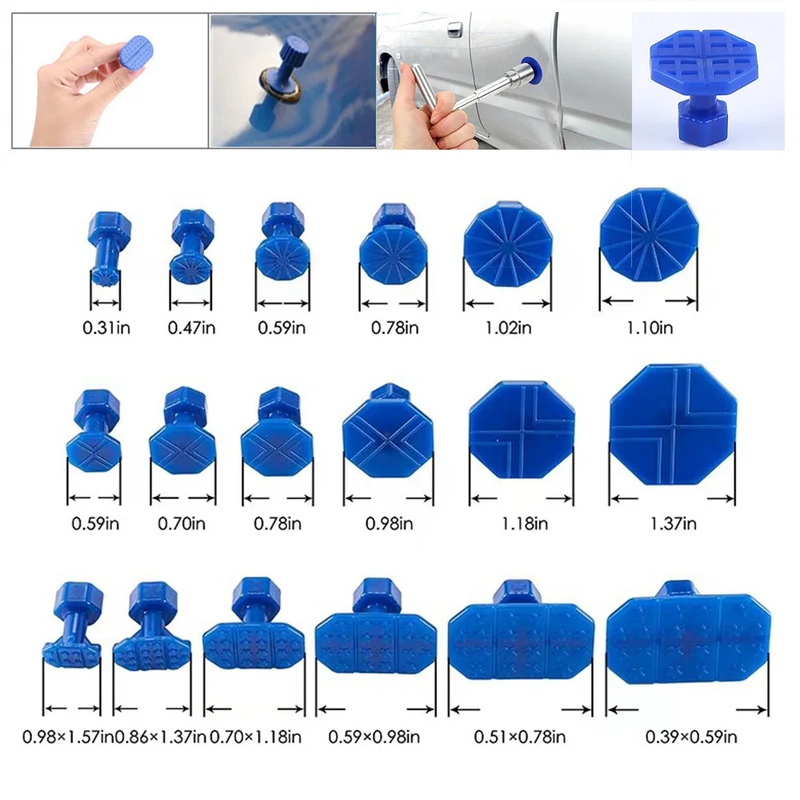 0.31in 0.47in 0.59in 0.78in 1.02in 1.10in

0.59in 0.70in 0.78in 0.98in 1.18in 1.37in

0.98×1.57in 0.86×1.37in 0.70×1.18in 0.59×0.98in 0.51×0.78in 0.39×0.59in