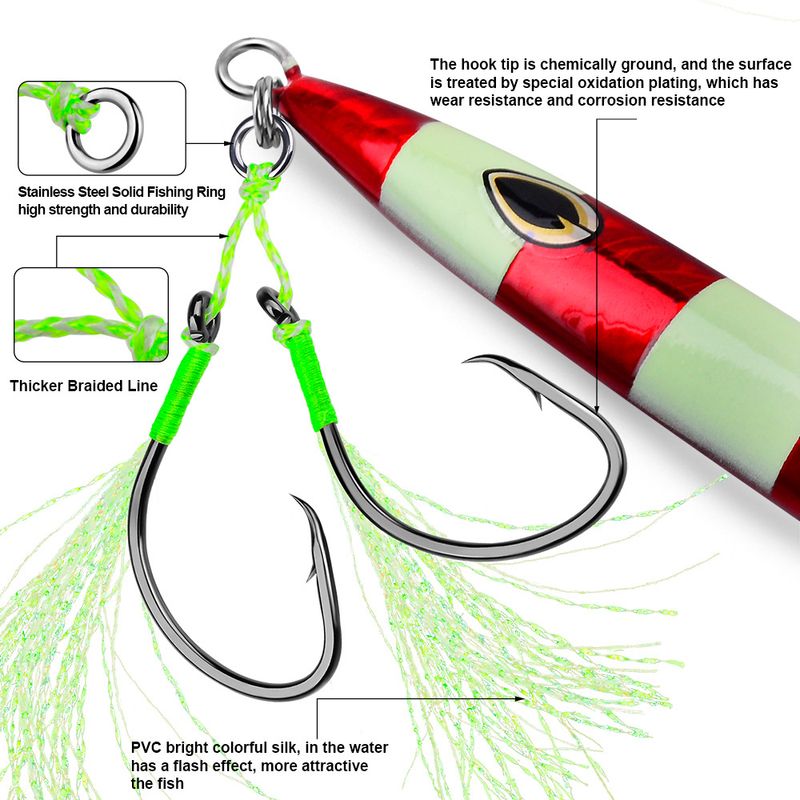 The hook tip is chemically ground, and the surface is treated by special oxidation plating, which has wear resistance and corrosion resistance

Stainless Steel Solid Fishing Ring
high strength and durability

Thicker Braided Line

PVC bright colorful silk, in the water has a flash effect, more attractive the fish