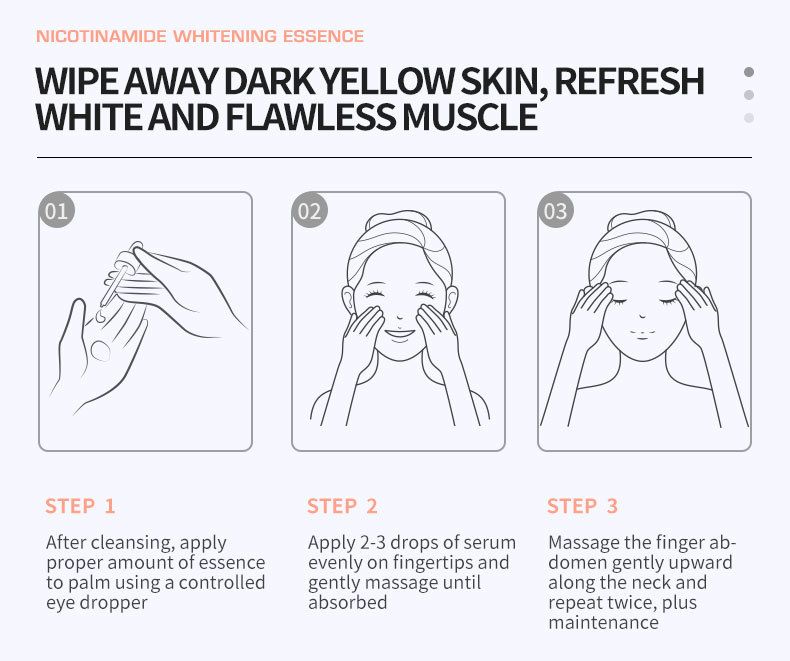 NICOTINAMIDE WHITENING ESSENCE

WIPE AWAY DARK YELLOW SKIN, REFRESH WHITE AND FLAWLESS MUSCLE

01

02

03

STEP 1

After cleansing, apply proper amount of essence to palm using a controlled eye dropper

STEP 2

Apply 2-3 drops of serum evenly on fingertips and gently massage until absorbed

STEP 3

Massage the finger abdomen gently upward along the neck and repeat twice, plus maintenance