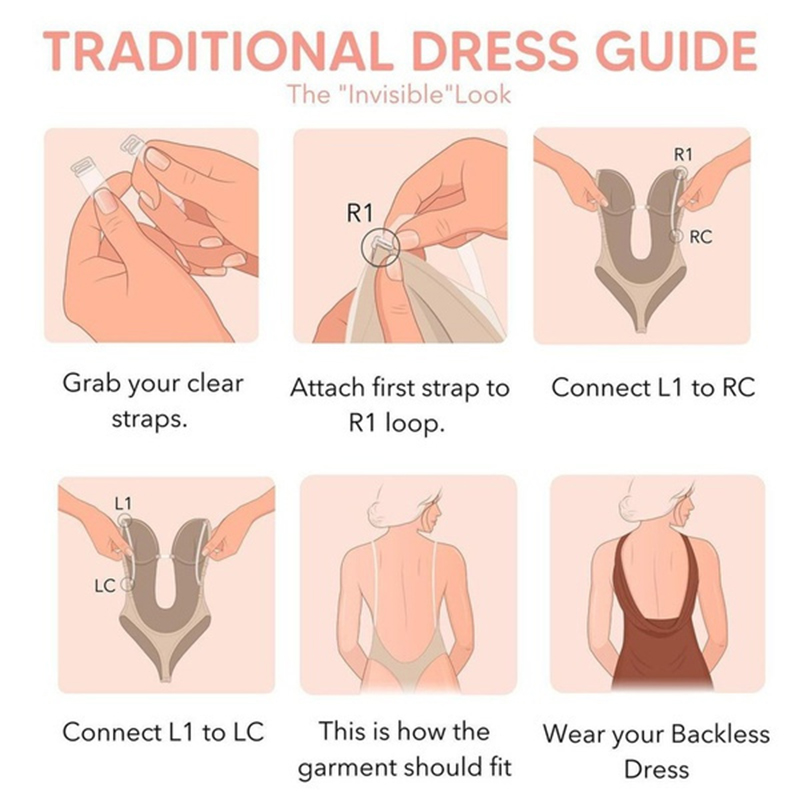 TRADITIONAL DRESS GUIDE
The "Invisible"Look

Grab your clear straps.

R1

Attach first strap to R1 loop.

R1
RC

Connect L1 to RC

L1
LC

Connect L1 to LC

This is how the garment should fit

Wear your Backless Dress