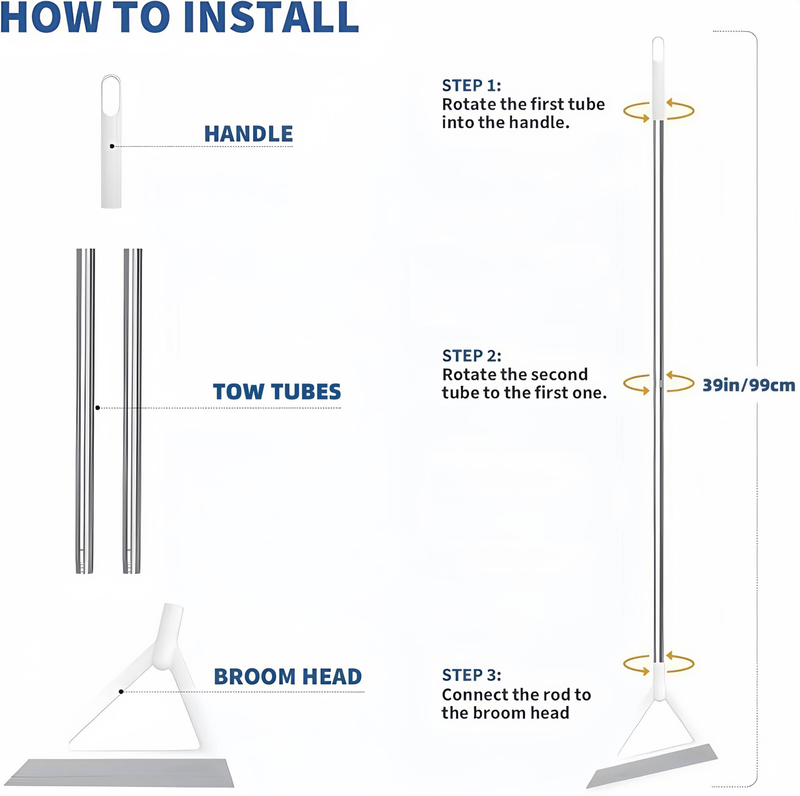 HOW TO INSTALL

HANDLE

TOW TUBES

BROOM HEAD

STEP 1:
Rotate the first tube into the handle.

STEP 2:
Rotate the second tube to the first one.

39in/99cm

STEP 3:
Connect the rod to the broom head