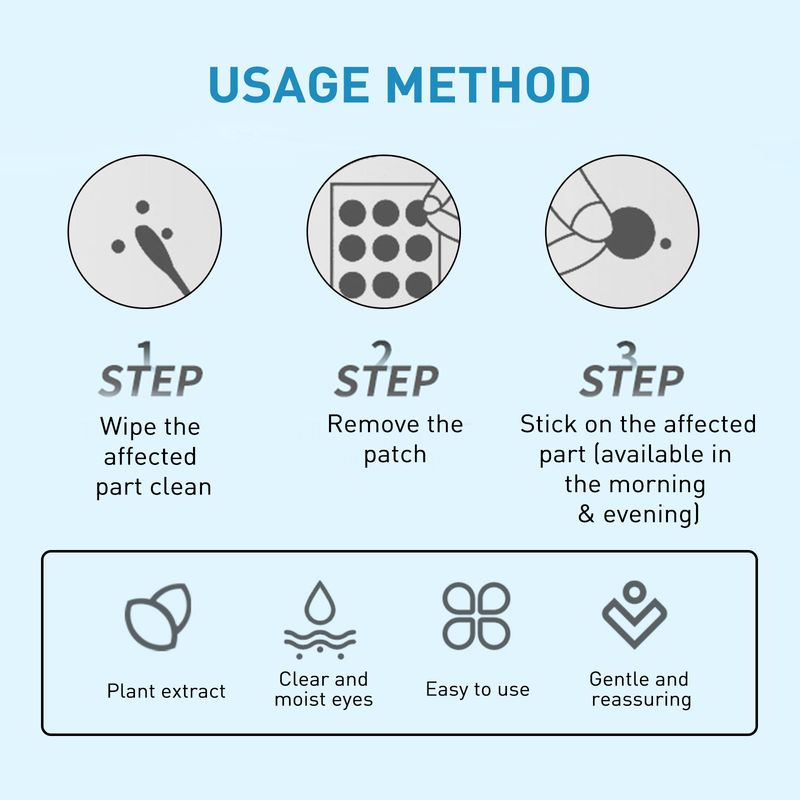 USAGE METHOD

1
STEP
Wipe the affected part clean

2
STEP
Remove the patch

3
STEP
Stick on the affected part (available in the morning & evening)

Plant extract

Clear and moist eyes

Easy to use

Gentle and reassuring