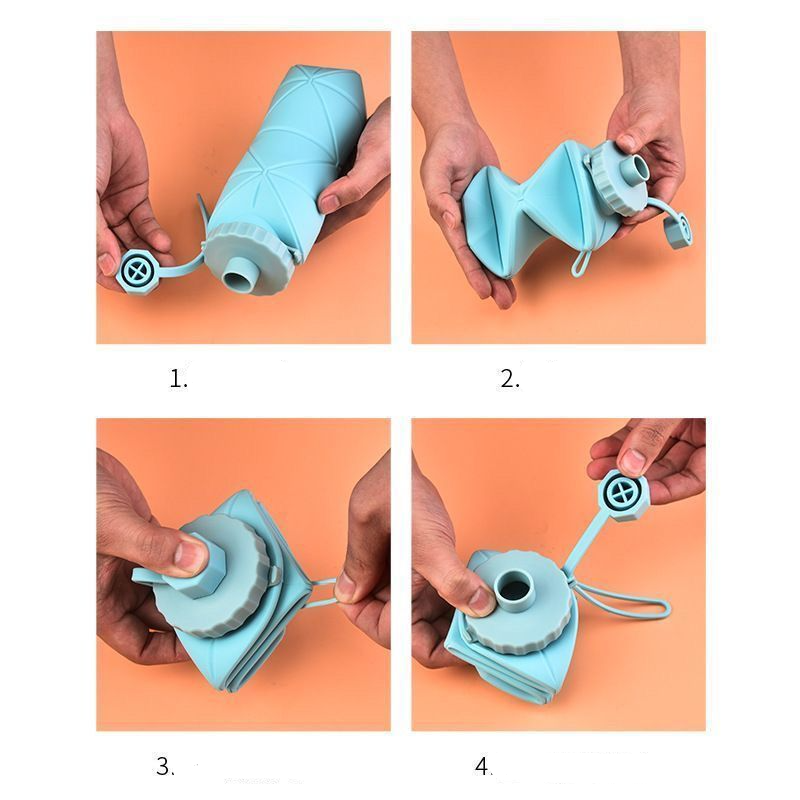 1.

2.

3.

4.