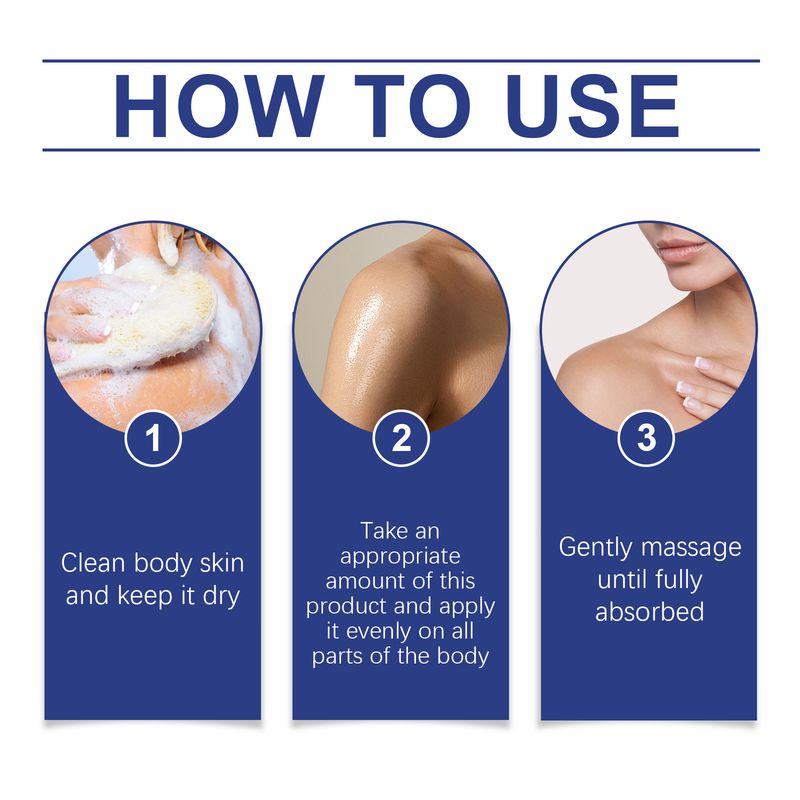 HOW TO USE

1

Clean body skin and keep it dry

2

Take an appropriate amount of this product and apply it evenly on all parts of the body

3

Gently massage until fully absorbed