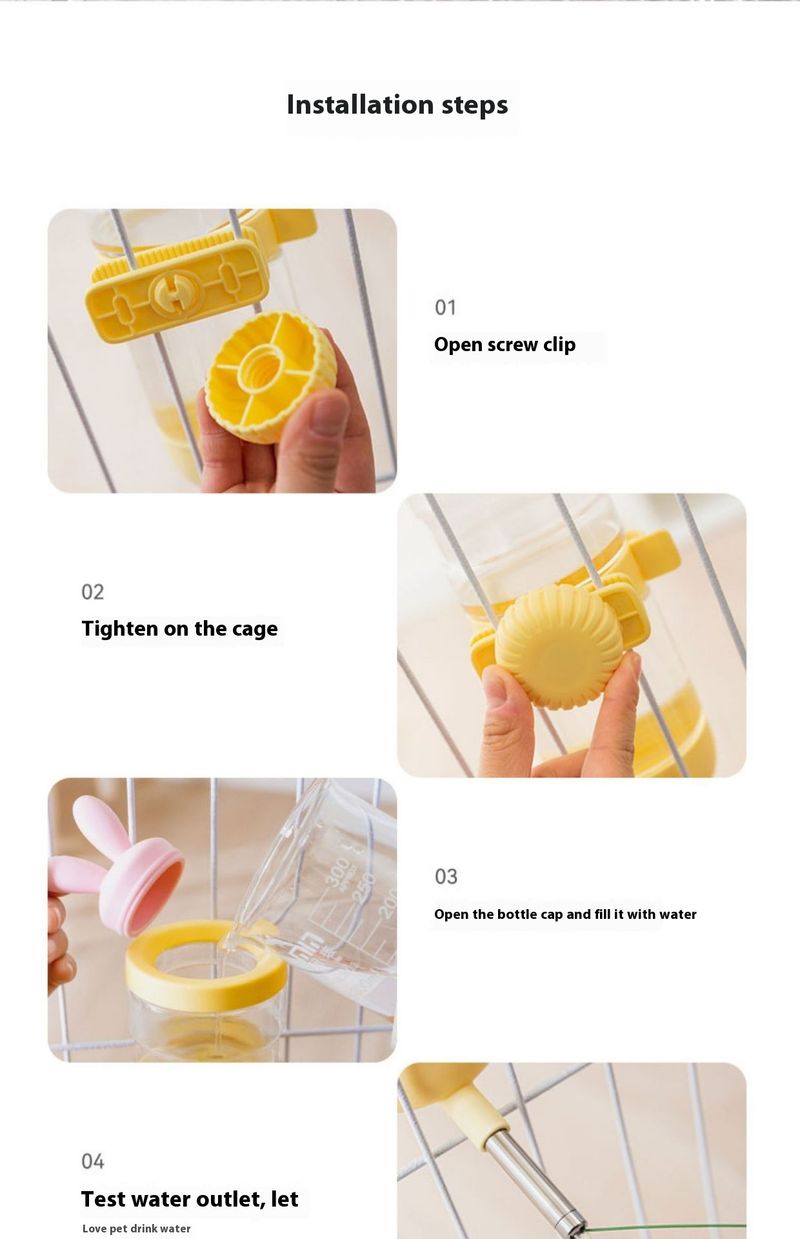 Installation steps

01

Open screw clip

02

Tighten on the cage

300
250
200

03

Open the bottle cap and fill it with water

04

Test water outlet, let

Love pet drink water