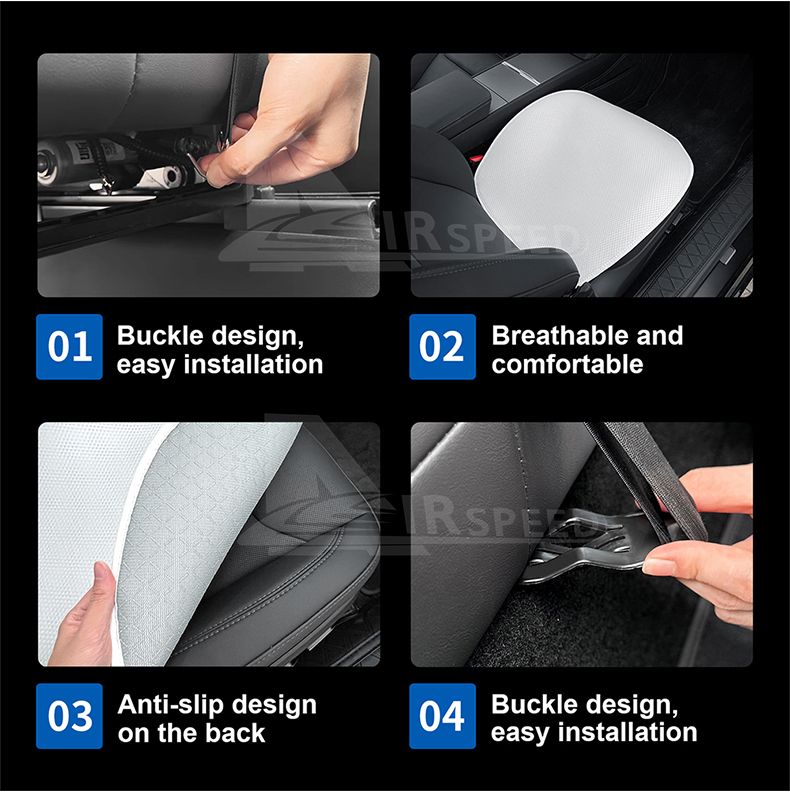 AIRSPEED

01 Buckle design, easy installation

02 Breathable and comfortable

AIRSPEED

03 Anti-slip design on the back

04 Buckle design, easy installation