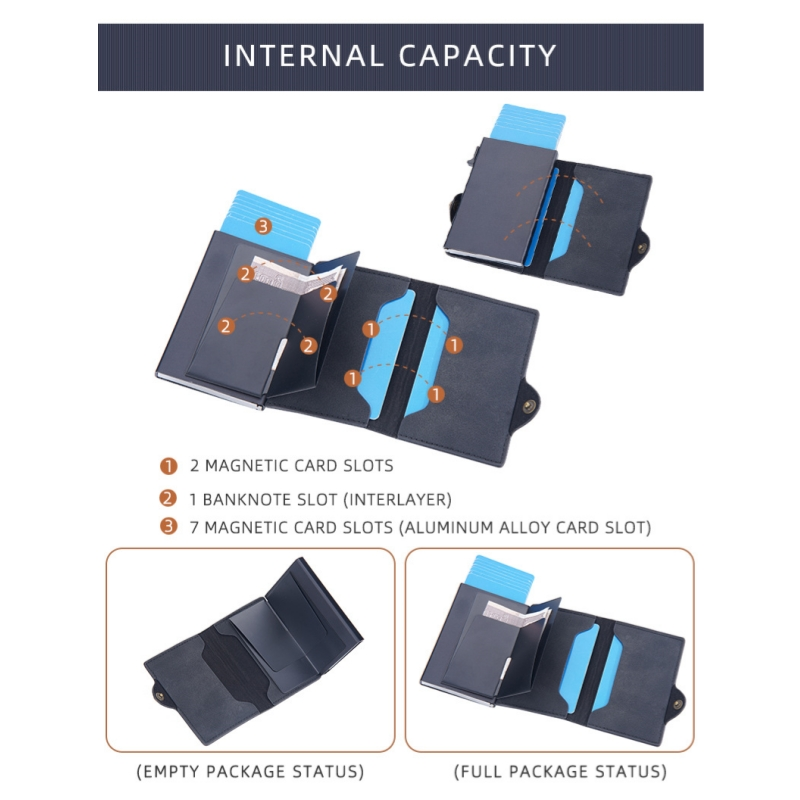 INTERNAL CAPACITY

3

2

2

2

2

1

1

1

1

1 2 MAGNETIC CARD SLOTS

2 1 BANKNOTE SLOT (INTERLAYER)

3 7 MAGNETIC CARD SLOTS (ALUMINUM ALLOY CARD SLOT)

(EMPTY PACKAGE STATUS)

(FULL PACKAGE STATUS)