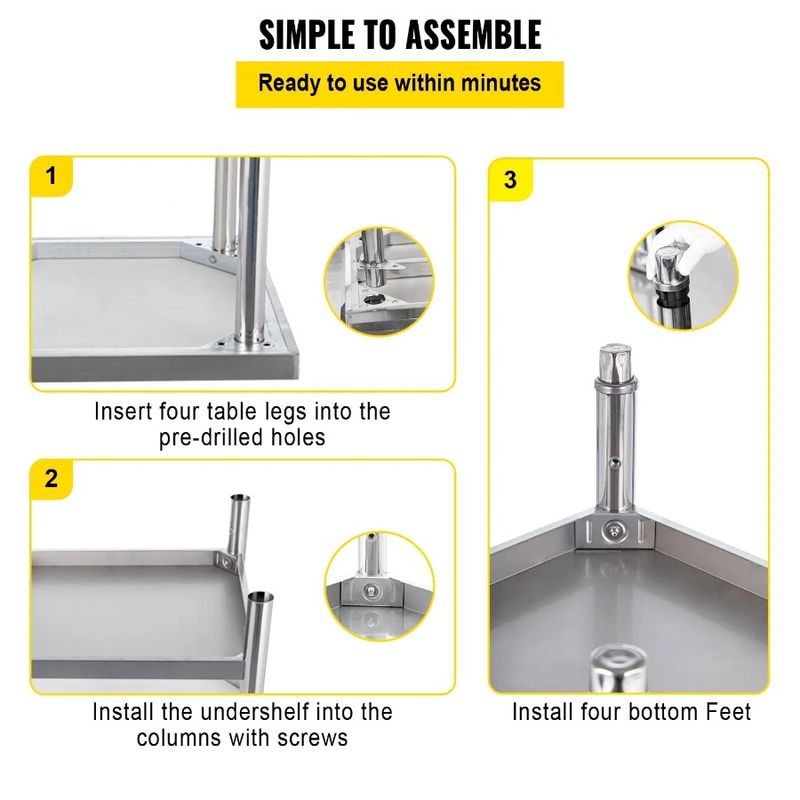 SIMPLE TO ASSEMBLE

Ready to use within minutes

1

Insert four table legs into the pre-drilled holes

2

Install the undershelf into the columns with screws

3

Install four bottom Feet