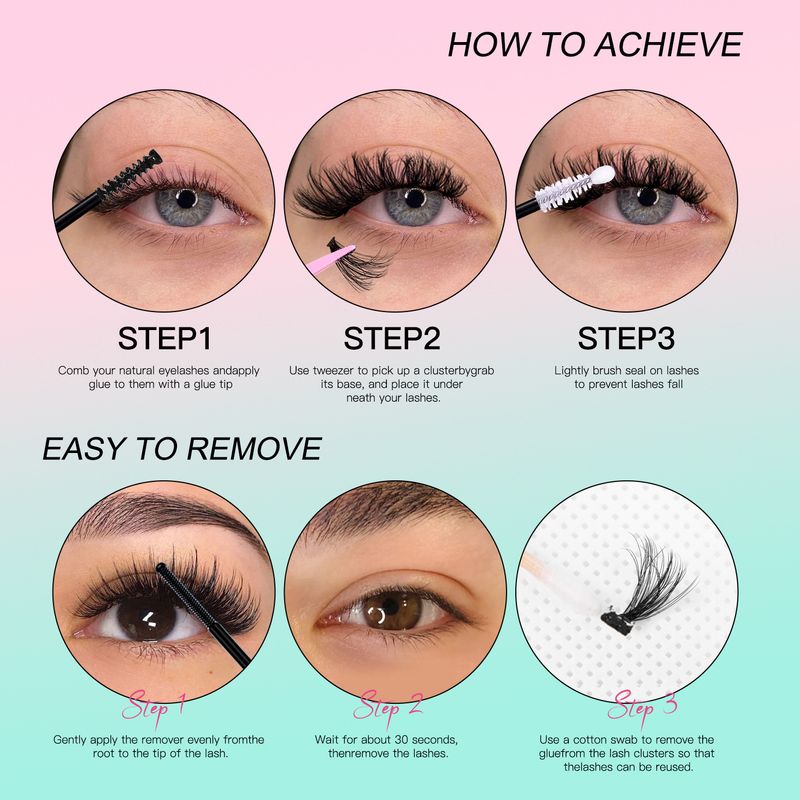 HOW TO ACHIEVE

STEP1

Comb your natural eyelashes andapply glue to them with a glue tip

STEP2

Use tweezer to pick up a clusterbygrab its base, and place it under neath your lashes.

STEP3

Lightly brush seal on lashes to prevent lashes fall

EASY TO REMOVE

Step 1

Gently apply the remover evenly fromthe root to the tip of the lash.

Step 2

Wait for about 30 seconds, thenremove the lashes.

Step 3

Use a cotton swab to remove the gluefrom the lash clusters so that thelashes can be reused.