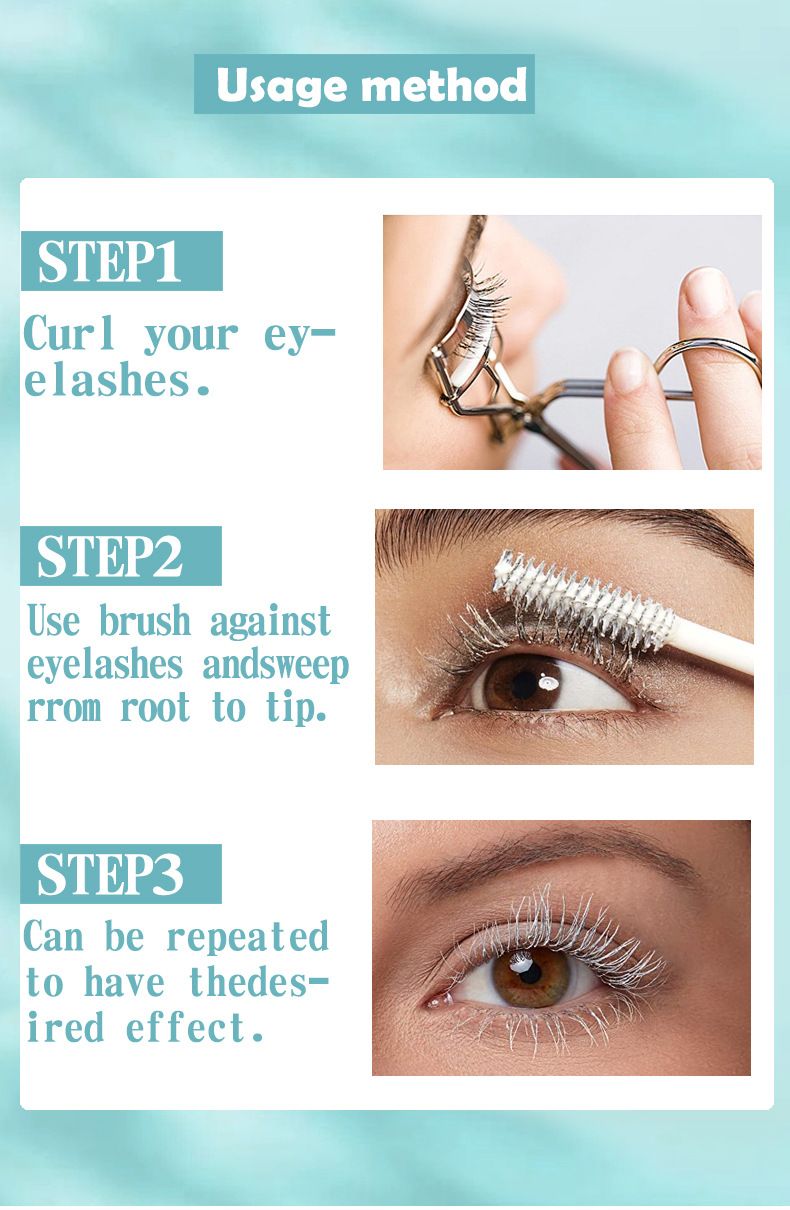 Usage method

STEP1
Curl your eyelashes.

STEP2
Use brush against eyelashes andsweep rrom root to tip.

STEP3
Can be repeated to have thedesired effect.