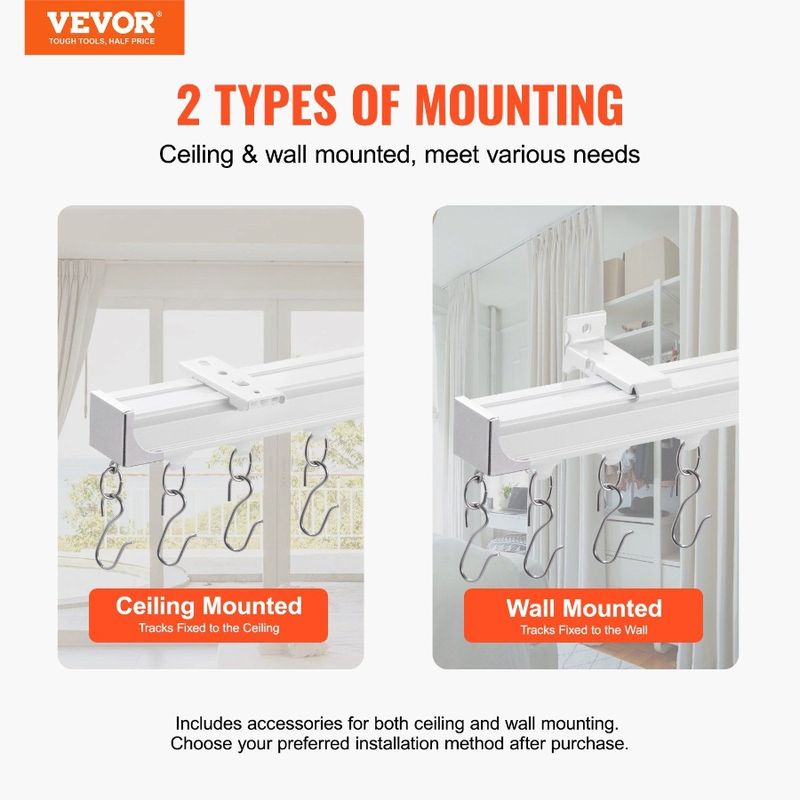 VEVOR®
TOUGH TOOLS, HALF PRICE

2 TYPES OF MOUNTING

Ceiling & wall mounted, meet various needs

Ceiling Mounted
Tracks Fixed to the Ceiling

Wall Mounted
Tracks Fixed to the Wall

Includes accessories for both ceiling and wall mounting. Choose your preferred installation method after purchase.