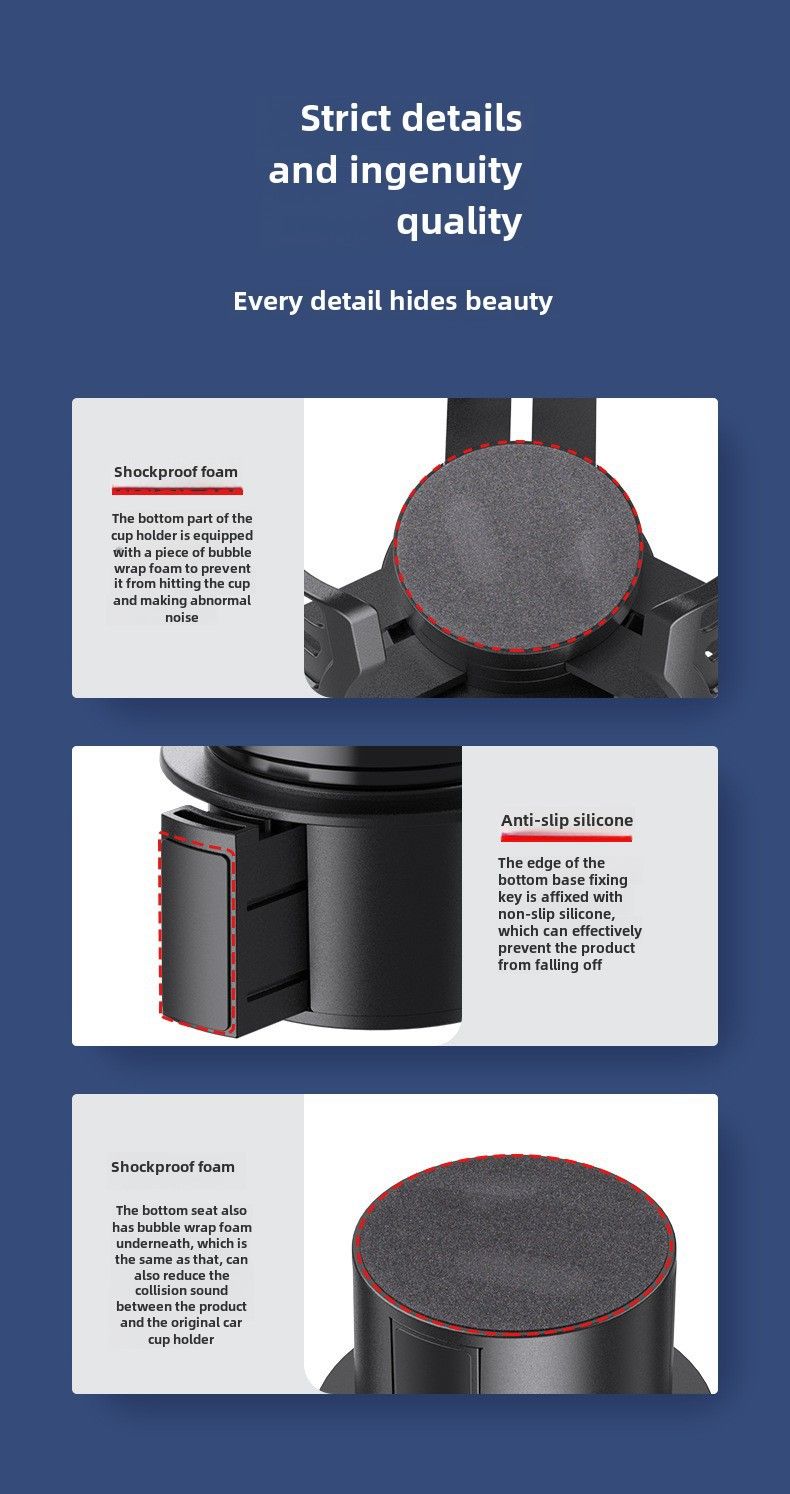 Strict details and ingenuity quality

Every detail hides beauty

Shockproof foam

The bottom part of the cup holder is equipped with a piece of bubble wrap foam to prevent it from hitting the cup and making abnormal noise

Anti-slip silicone

The edge of the bottom base fixing key is affixed with non-slip silicone, which can effectively prevent the product from falling off

Shockproof foam

The bottom seat also has bubble wrap foam underneath, which is the same as that, can also reduce the collision sound between the product and the original car cup holder