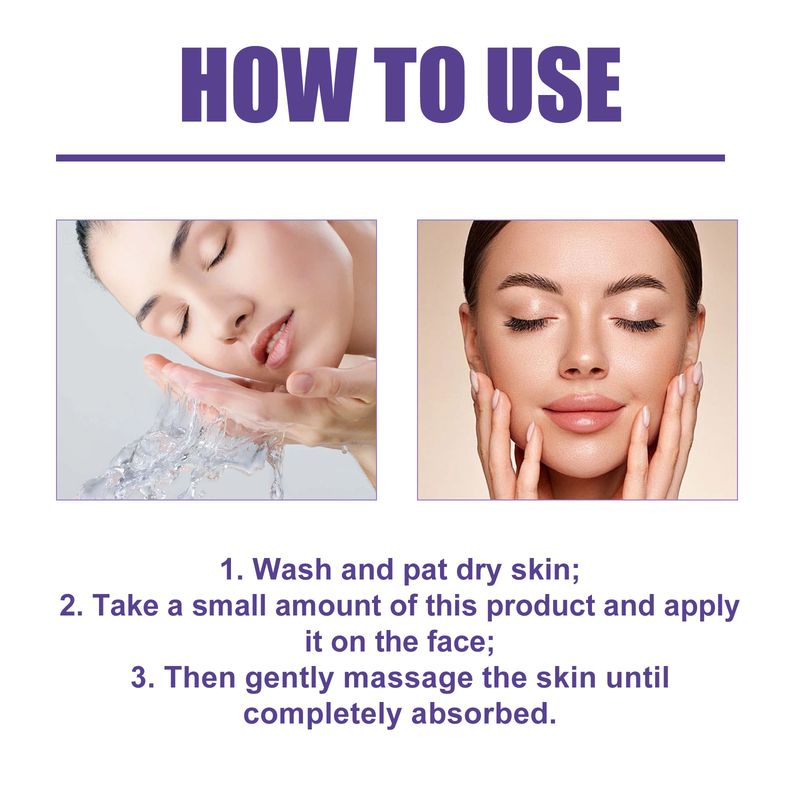 HOW TO USE

1. Wash and pat dry skin;
2. Take a small amount of this product and apply it on the face;
3. Then gently massage the skin until completely absorbed.