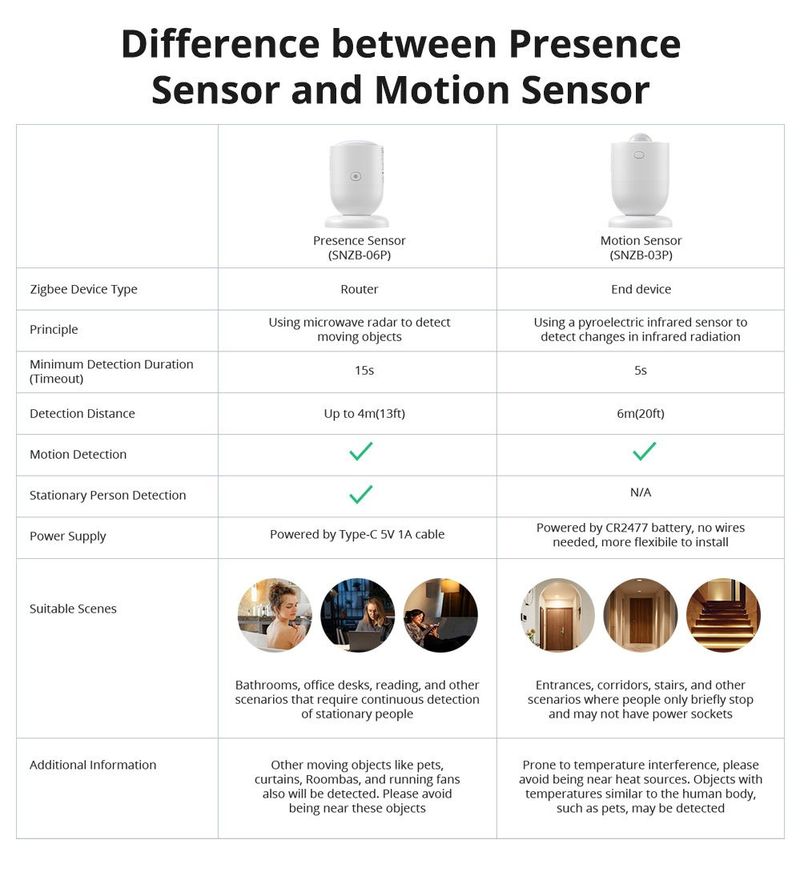 Difference between Presence Sensor and Motion Sensor

| | Presence Sensor (SNZB-06P) | Motion Sensor (SNZB-03P) |
|---|---|---|
| Zigbee Device Type | Router | End device |
| Principle | Using microwave radar to detect moving objects | Using a pyroelectric infrared sensor to detect changes in infrared radiation |
| Minimum Detection Duration (Timeout) | 15s | 5s |
| Detection Distance | Up to 4m(13ft) | 6m(20ft) |
| Motion Detection | ✓ | ✓ |
| Stationary Person Detection | ✓ | N/A |
| Power Supply | Powered by Type-C 5V 1A cable | Powered by CR2477 battery, no wires needed, more flexibile to install |
| Suitable Scenes | Bathrooms, office desks, reading, and other scenarios that require continuous detection of stationary people | Entrances, corridors, stairs, and other scenarios where people only briefly stop and may not have power sockets |
| Additional Information | Other moving objects like pets, curtains, Roombas, and running fans also will be detected. Please avoid being near these objects | Prone to temperature interference, please avoid being near heat sources. Objects with temperatures similar to the human body, such as pets, may be detected |