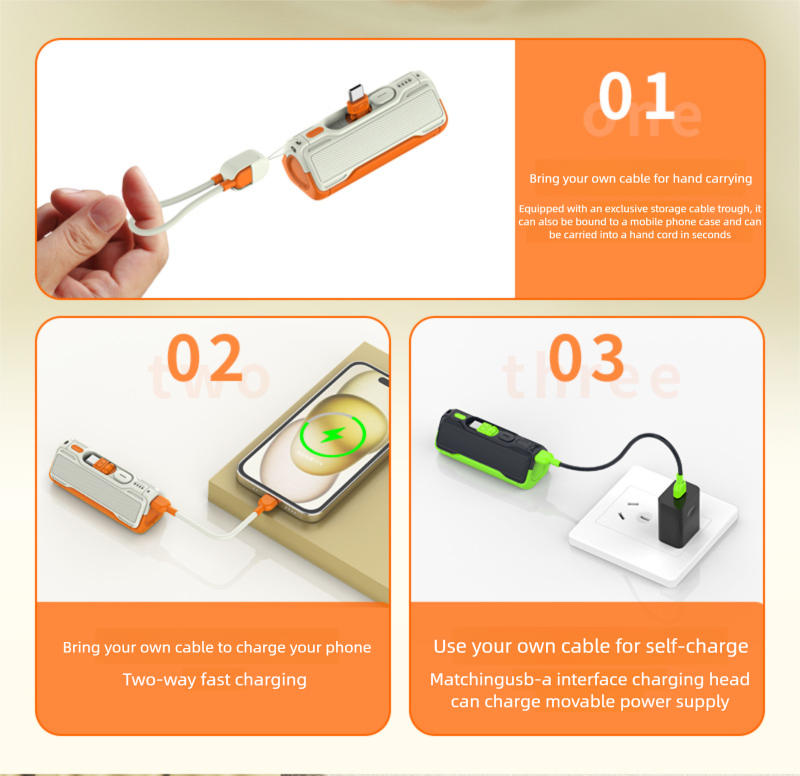 01
one

Bring your own cable for hand carrying

Equipped with an exclusive storage cable trough, it can also be bound to a mobile phone case and can be carried into a hand cord in seconds

02
two

Bring your own cable to charge your phone

Two-way fast charging

03
three

Use your own cable for self-charge

Matchingusb-a interface charging head can charge movable power supply