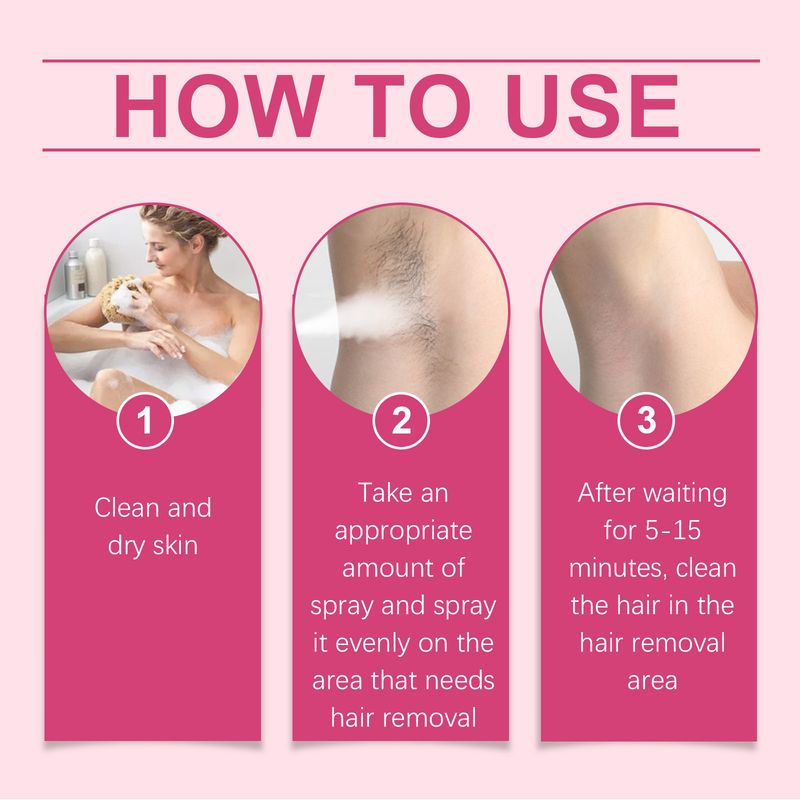 HOW TO USE

1

Clean and dry skin

2

Take an appropriate amount of spray and spray it evenly on the area that needs hair removal

3

After waiting for 5-15 minutes, clean the hair in the hair removal area