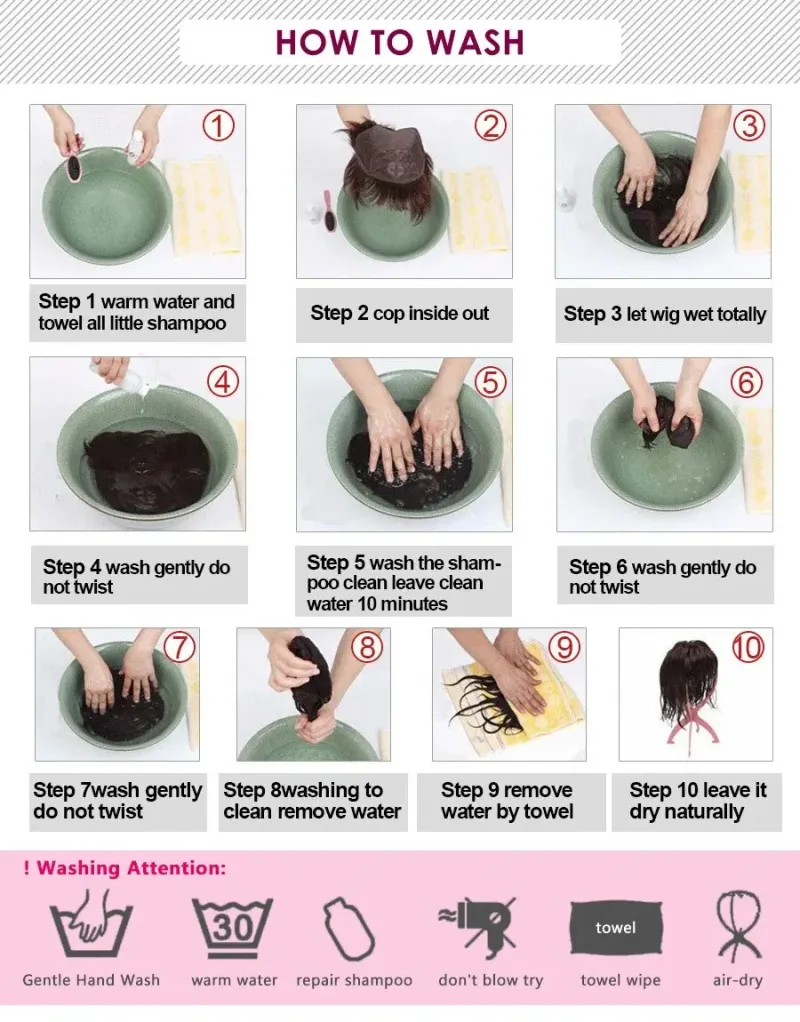 HOW TO WASH

①
Step 1 warm water and towel all little shampoo

②
Step 2 cop inside out

③
Step 3 let wig wet totally

④
Step 4 wash gently do not twist

⑤
Step 5 wash the shampoo clean leave clean water 10 minutes

⑥
Step 6 wash gently do not twist

⑦
Step 7wash gently do not twist

⑧
Step 8washing to clean remove water

⑨
Step 9 remove water by towel

⑩
Step 10 leave it dry naturally

! Washing Attention:

Gentle Hand Wash

30
warm water

repair shampoo

don't blow try

towel
towel wipe

air-dry