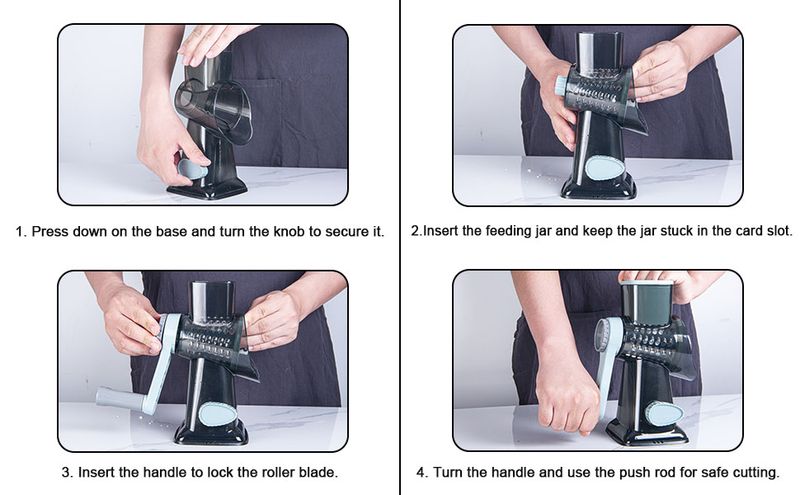 1. Press down on the base and turn the knob to secure it.

2.Insert the feeding jar and keep the jar stuck in the card slot.

3. Insert the handle to lock the roller blade.

4. Turn the handle and use the push rod for safe cutting.