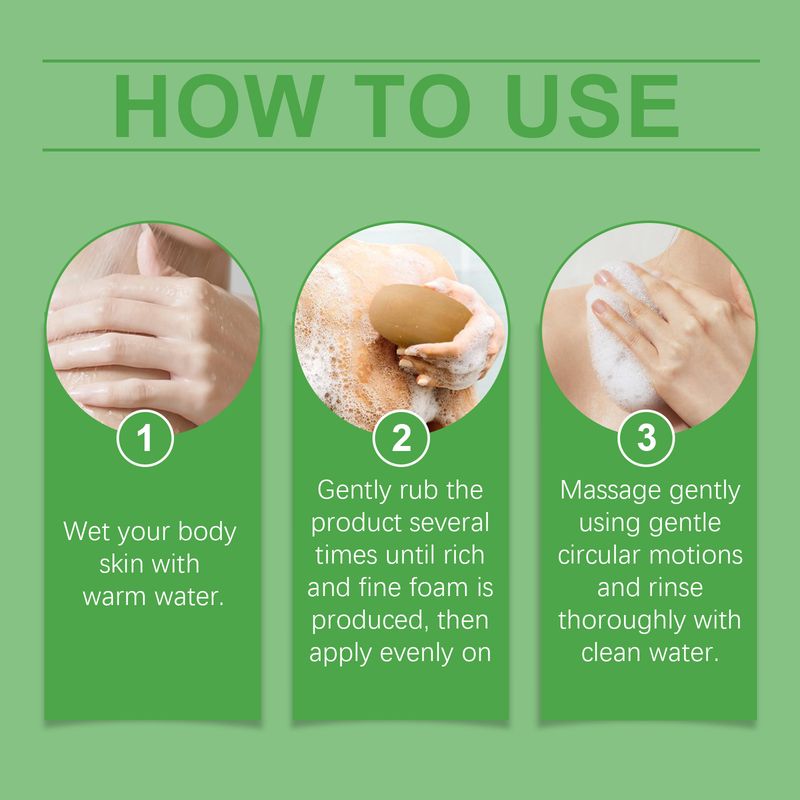 HOW TO USE

1

Wet your body skin with warm water.

2

Gently rub the product several times until rich and fine foam is produced, then apply evenly on

3

Massage gently using gentle circular motions and rinse thoroughly with clean water.