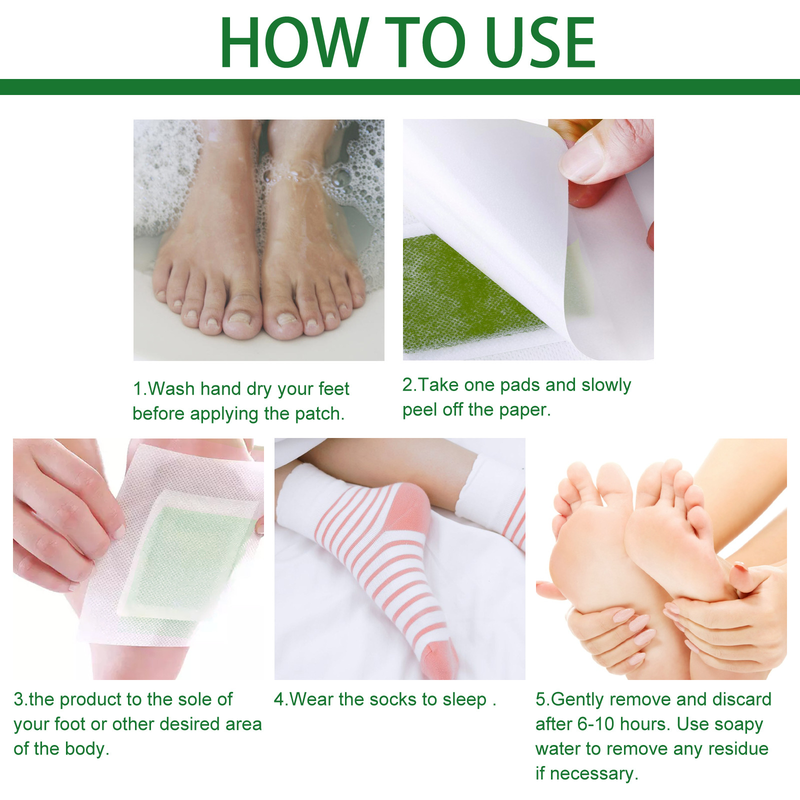 HOW TO USE

1.Wash hand dry your feet before applying the patch.

2.Take one pads and slowly peel off the paper.

3.the product to the sole of your foot or other desired area of the body.

4.Wear the socks to sleep .

5.Gently remove and discard after 6-10 hours. Use soapy water to remove any residue if necessary.