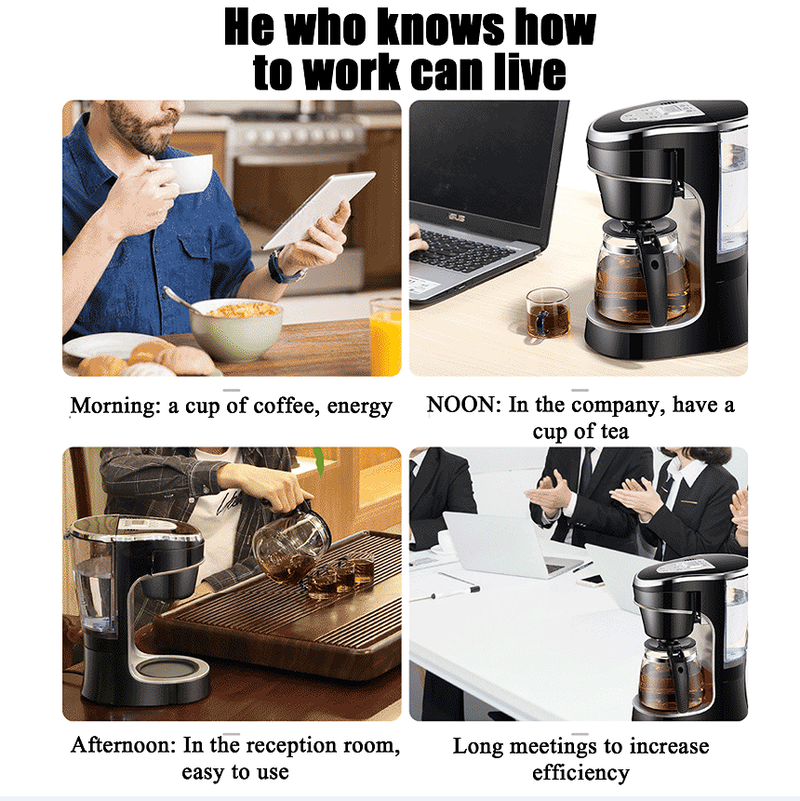 He who knows how to work can live

Morning: a cup of coffee, energy

NOON: In the company, have a cup of tea

Afternoon: In the reception room, easy to use

Long meetings to increase efficiency