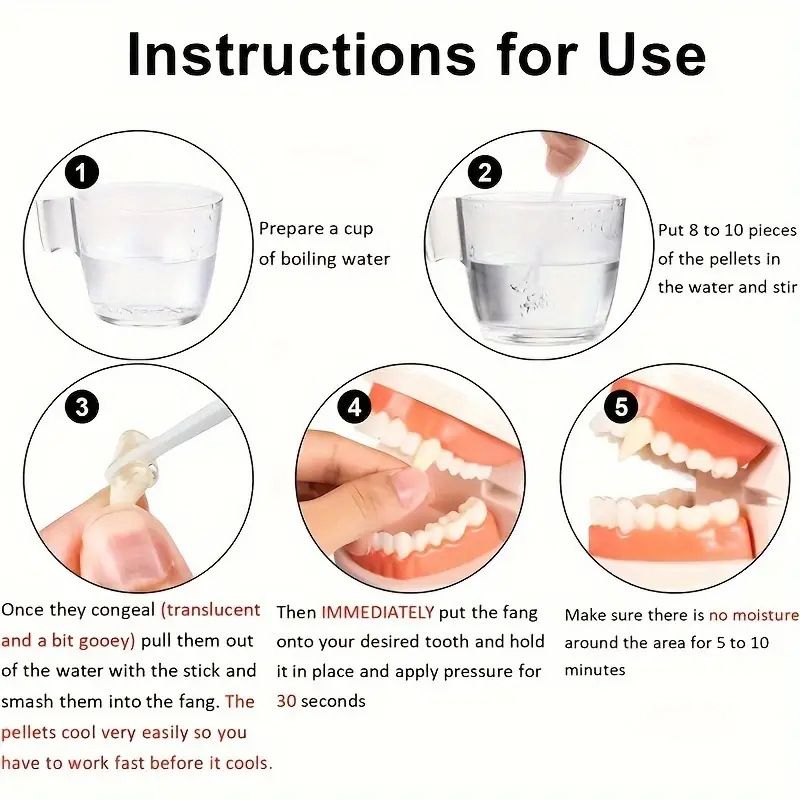 Instructions for Use

1

Prepare a cup of boiling water

2

Put 8 to 10 pieces of the pellets in the water and stir

3

4

5

Once they congeal (translucent and a bit gooey) pull them out of the water with the stick and smash them into the fang. The pellets cool very easily so you have to work fast before it cools.

Then IMMEDIATELY put the fang onto your desired tooth and hold it in place and apply pressure for 30 seconds

Make sure there is no moisture around the area for 5 to 10 minutes