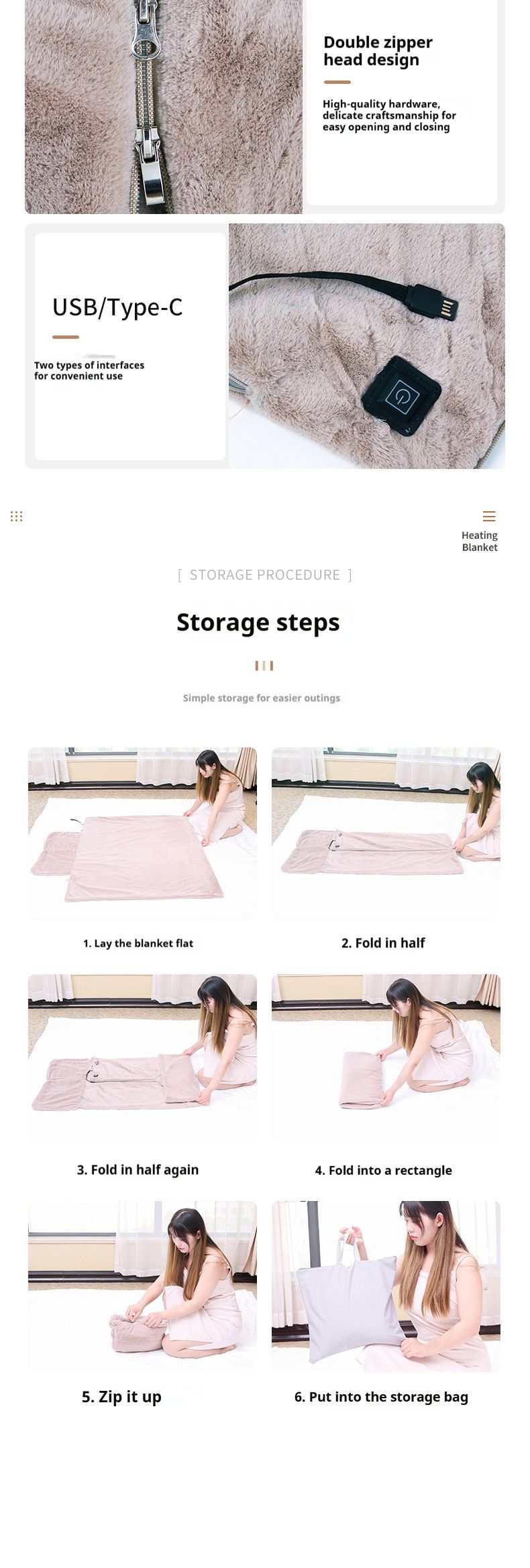 Double zipper head design

High-quality hardware, delicate craftsmanship for easy opening and closing

USB/Type-C

Two types of interfaces for convenient use

Heating Blanket

[ STORAGE PROCEDURE ]

Storage steps

Simple storage for easier outings

1. Lay the blanket flat

2. Fold in half

3. Fold in half again

4. Fold into a rectangle

5. Zip it up

6. Put into the storage bag