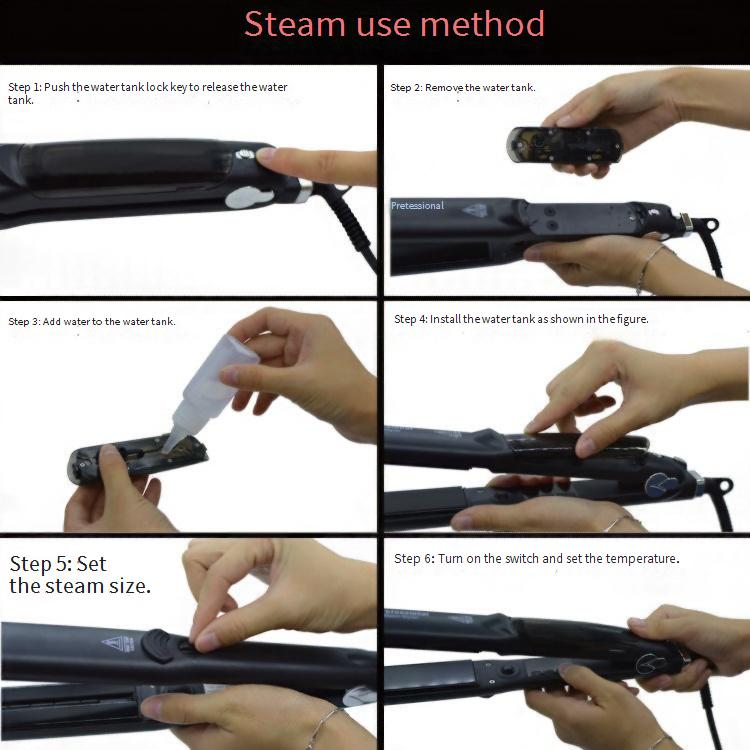 Steam use method

Step 1: Push the water tank lock key to release the water tank.

Step 2: Remove the water tank.

Pretessional

Step 3: Add water to the water tank.

Step 4: Install the water tank as shown in the figure.

Step 5: Set the steam size.

Step 6: Turn on the switch and set the temperature.