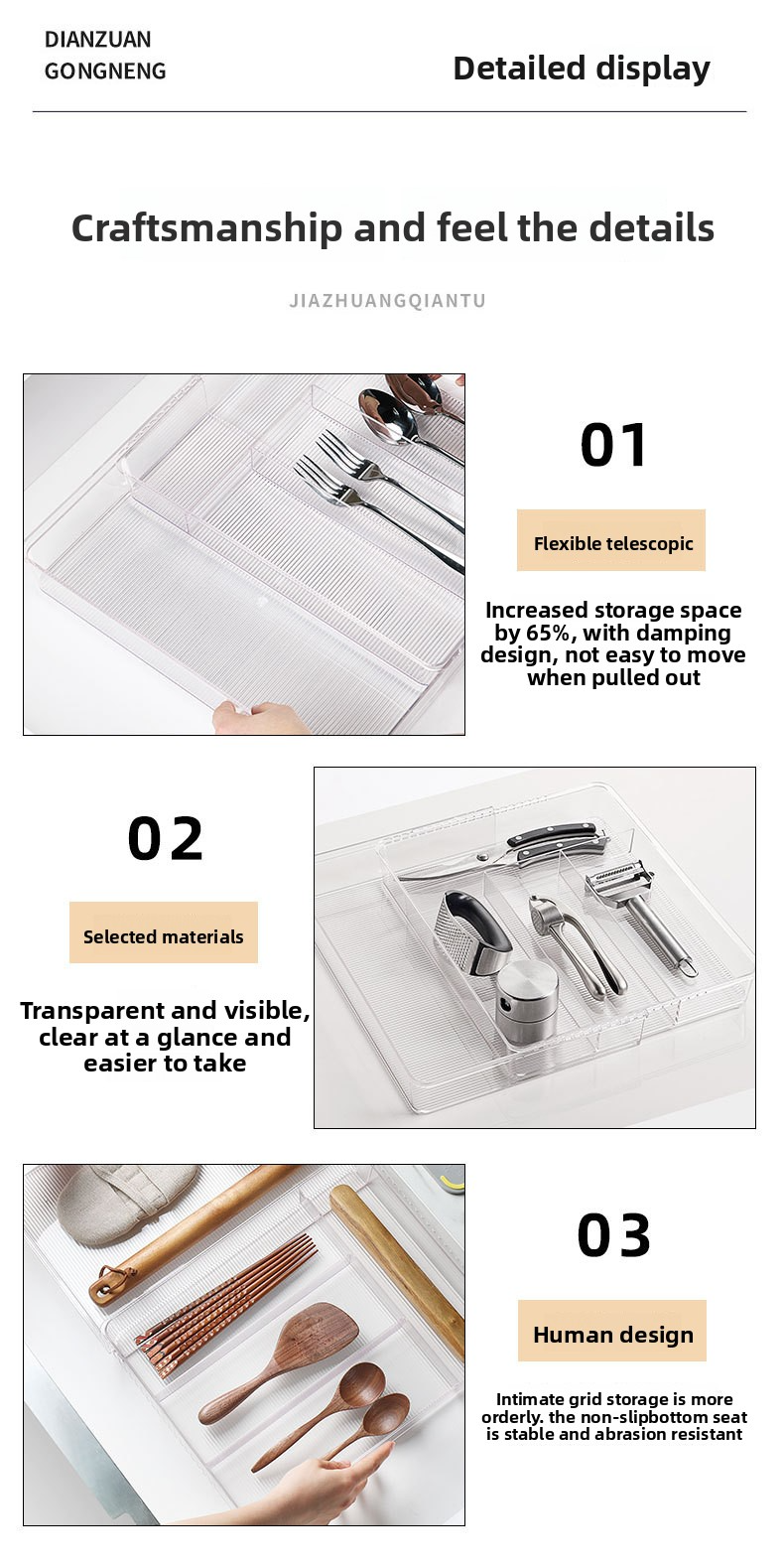 DIANZUAN
GONGNENG

Detailed display

Craftsmanship and feel the details

JIAZHUANGQIANTU

01

Flexible telescopic

Increased storage space by 65%, with damping design, not easy to move when pulled out

02

Selected materials

Transparent and visible, clear at a glance and easier to take

03

Human design

Intimate grid storage is more orderly. the non-slipbottom seat is stable and abrasion resistant