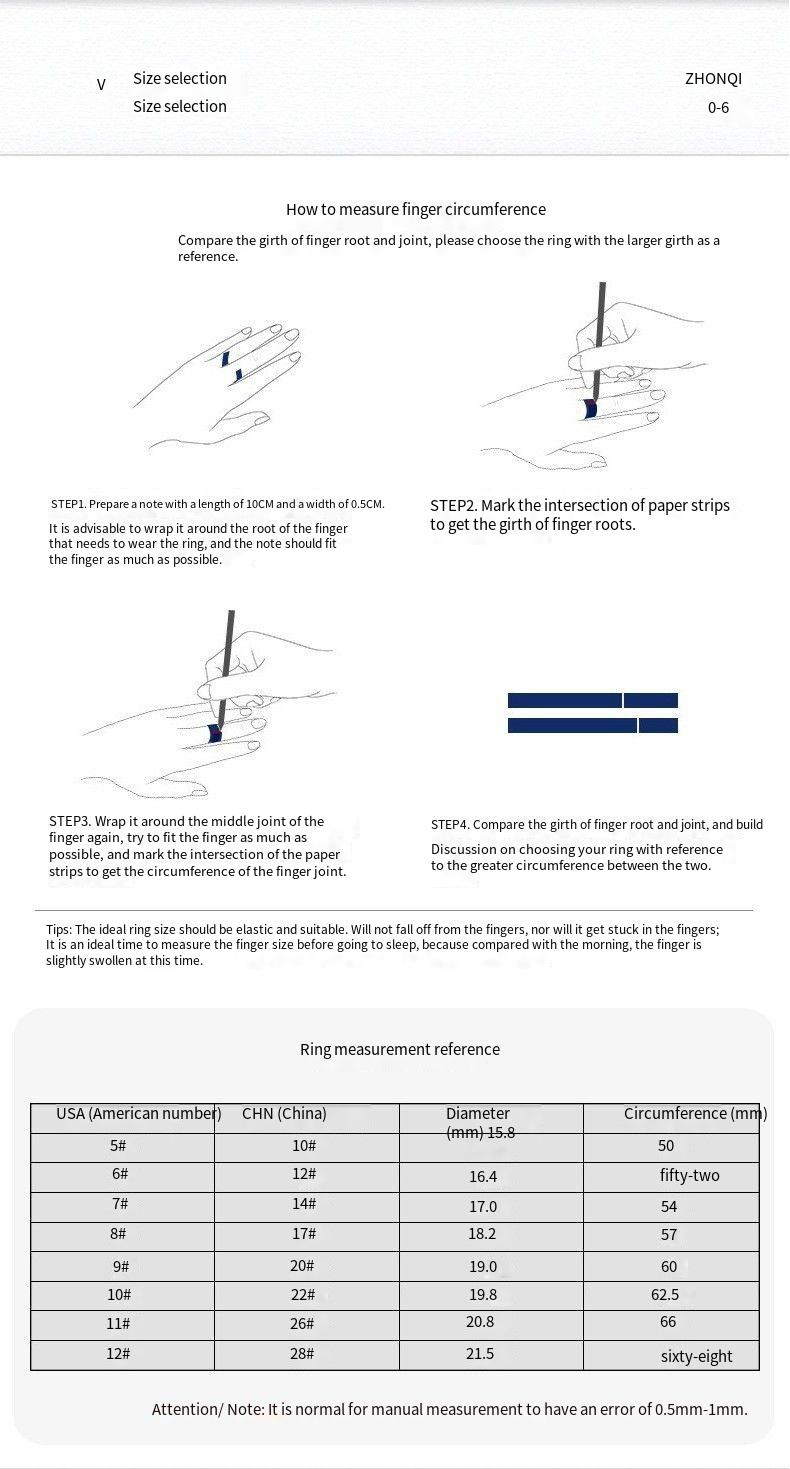 V Size selection
Size selection

ZHONQI
0-6

How to measure finger circumference

Compare the girth of finger root and joint, please choose the ring with the larger girth as a reference.

STEP1. Prepare a note with a length of 10CM and a width of 0.5CM.

It is advisable to wrap it around the root of the finger that needs to wear the ring, and the note should fit the finger as much as possible.

STEP2. Mark the intersection of paper strips to get the girth of finger roots.

STEP3. Wrap it around the middle joint of the finger again, try to fit the finger as much as possible, and mark the intersection of the paper strips to get the circumference of the finger joint.

STEP4. Compare the girth of finger root and joint, and build

Discussion on choosing your ring with reference to the greater circumference between the two.

Tips: The ideal ring size should be elastic and suitable. Will not fall off from the fingers, nor will it get stuck in the fingers; It is an ideal time to measure the finger size before going to sleep, because compared with the morning, the finger is slightly swollen at this time.

Ring measurement reference

| USA (American number) | CHN (China) | Diameter (mm) 15.8 | Circumference (mm) |
|---|---|---|---|
| 5# | 10# | | 50 |
| 6# | 12# | 16.4 | fifty-two |
| 7# | 14# | 17.0 | 54 |
| 8# | 17# | 18.2 | 57 |
| 9# | 20# | 19.0 | 60 |
| 10# | 22# | 19.8 | 62.5 |
| 11# | 26# | 20.8 | 66 |
| 12# | 28# | 21.5 | sixty-eight |

Attention/ Note: It is normal for manual measurement to have an error of 0.5mm-1mm.